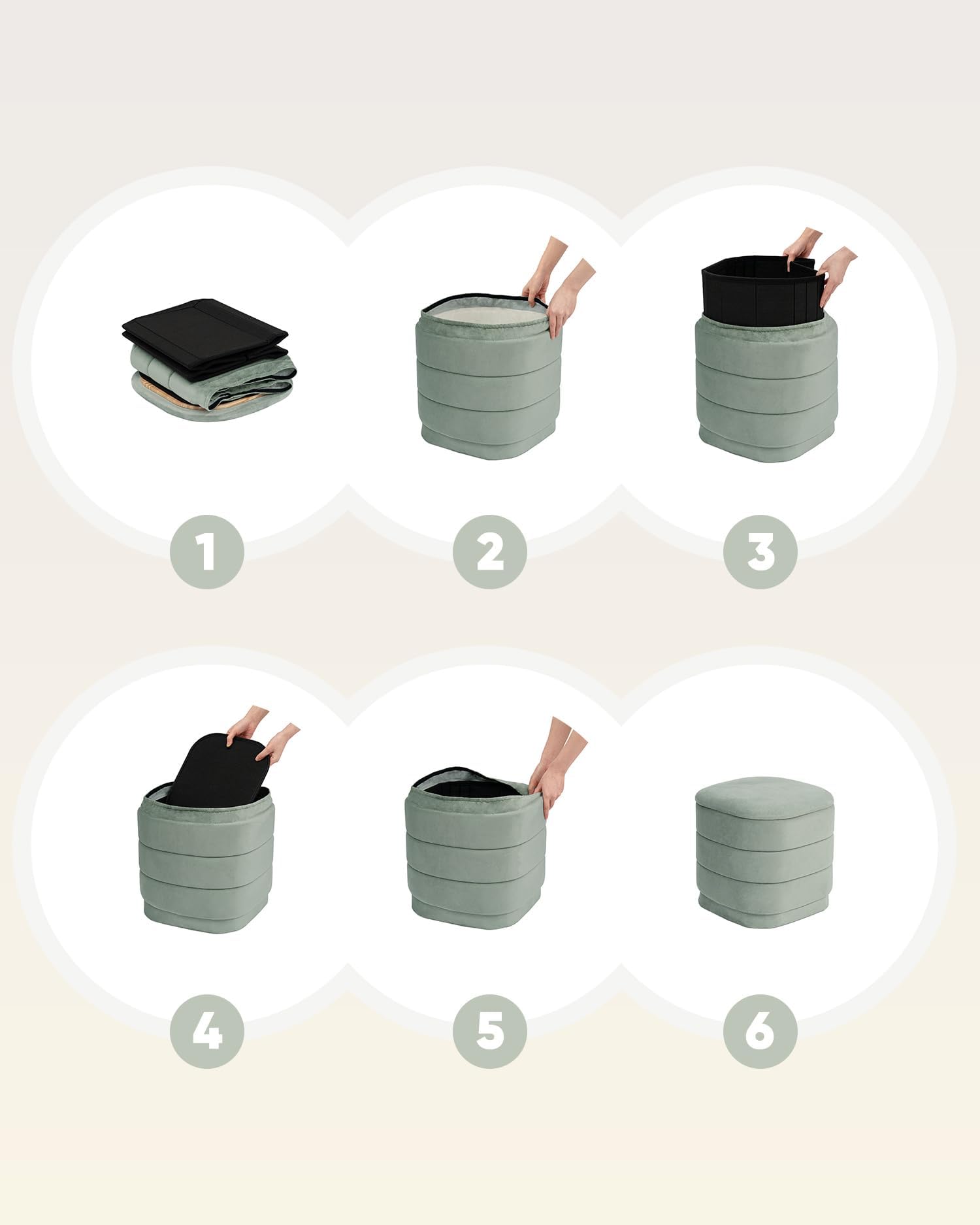 1

2

3

4

5

6