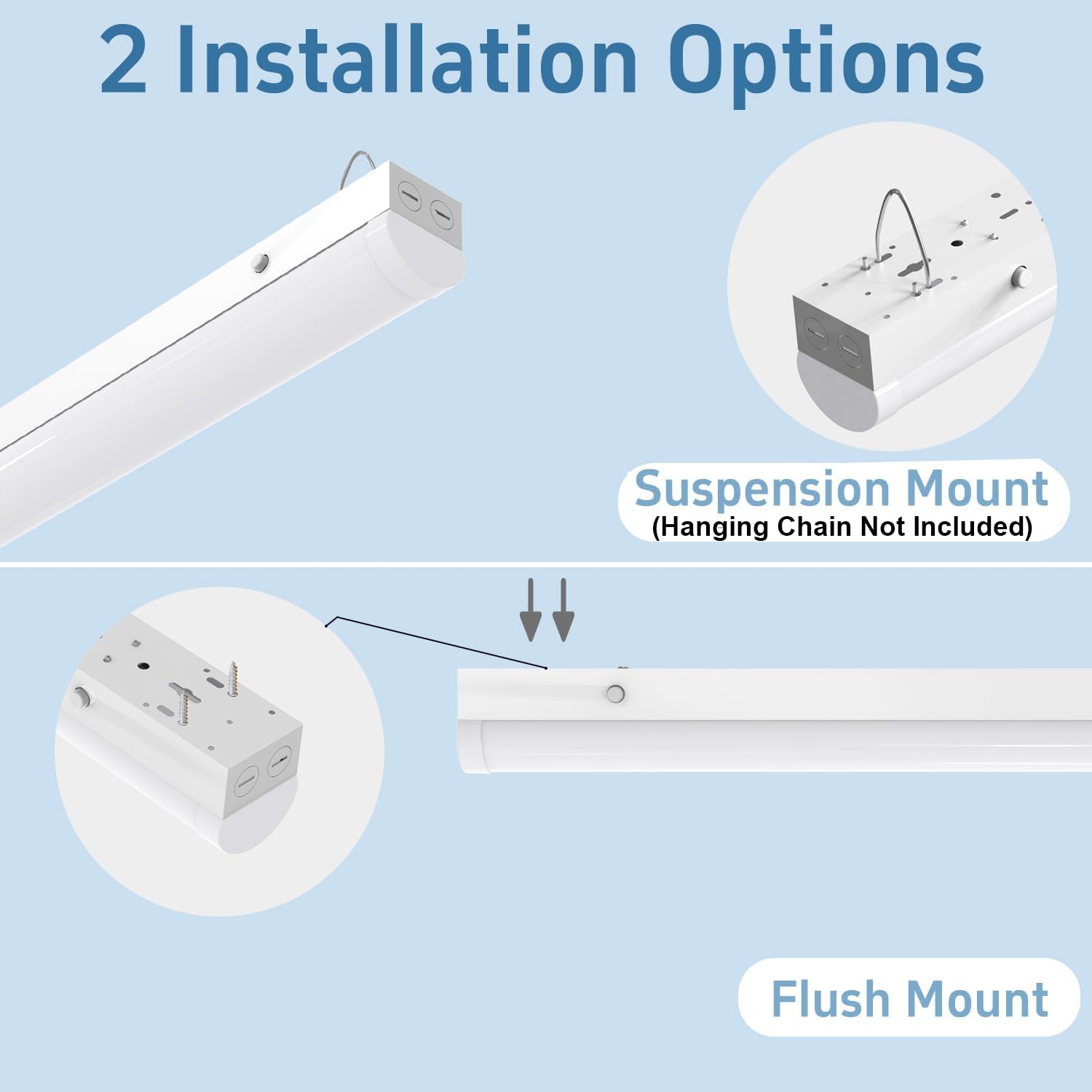 2 Installation Options

Suspension Mount
(Hanging Chain Not Included)

Flush Mount