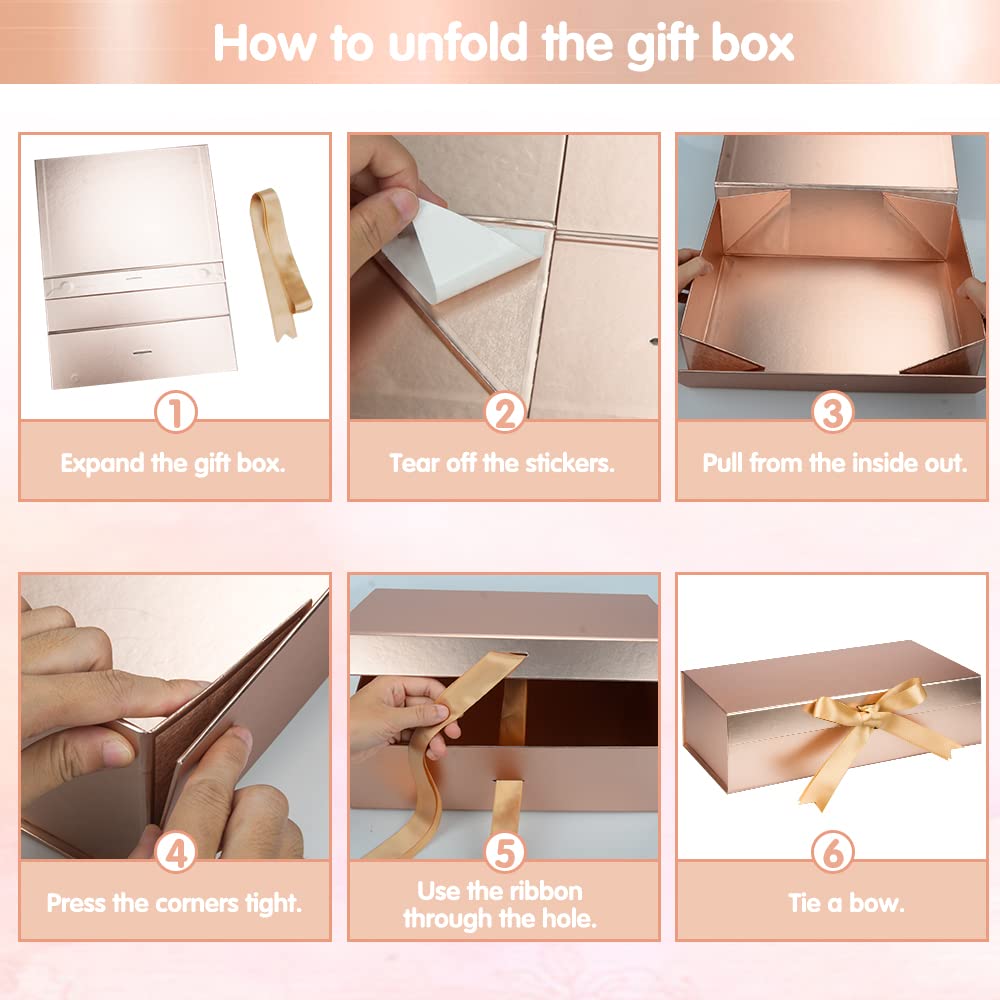 How to unfold the gift box

1
Expand the gift box.

2
Tear off the stickers.

3
Pull from the inside out.

4
Press the corners tight.

5
Use the ribbon through the hole.

6
Tie a bow.