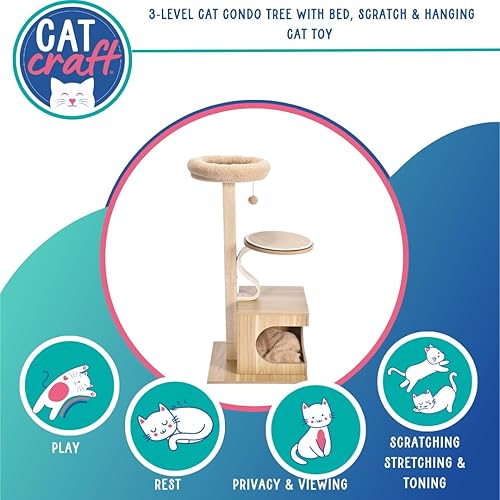 CAT craft

3-LEVEL CAT CONDO TREE WITH BED, SCRATCH & HANGING CAT TOY

PLAY

REST

PRIVACY & VIEWING

SCRATCHING STRETCHING & TONING