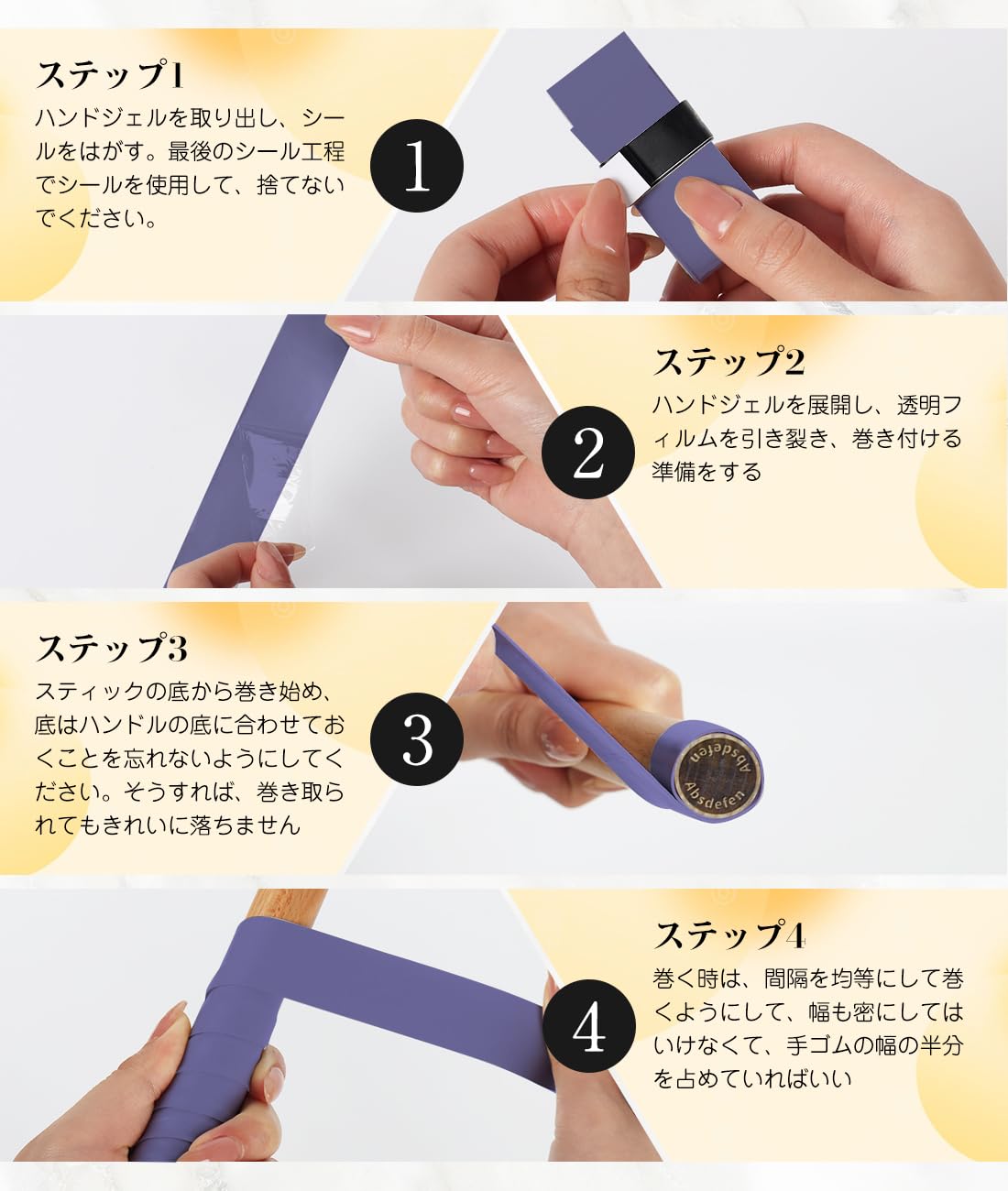 ステップ1
ハンドジェルを取り出し、シールをはがす。最後のシール工程でシールを使用して、捨てないでください。

1

ステップ2
ハンドジェルを展開し、透明フィルムを引き裂き、巻き付ける準備をする

2

ステップ3
スティックの底から巻き始め、底はハンドルの底に合わせておくことを忘れないようにしてください。そうすれば、巻き取られてもきれいに落ちません

3

Absdefen
Absdefen

ステップ4
巻く時は、間隔を均等にして巻くようにして、幅も密にしてはいけなくて、手ゴムの幅の半分を占めていればいい

4