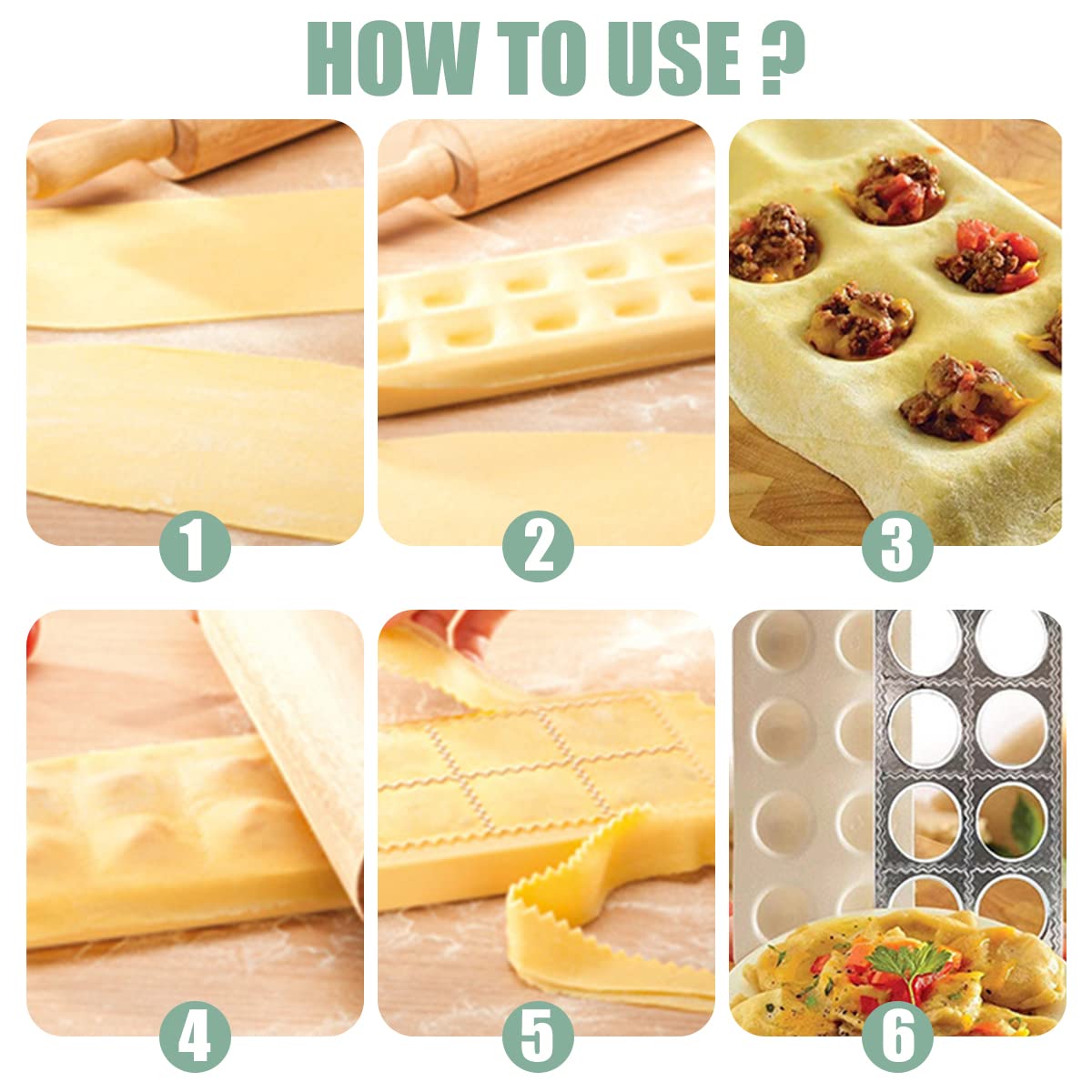 HOW TO USE ?

1

2

3

4

5

6