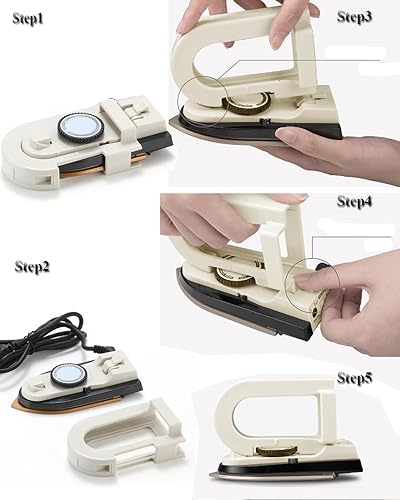 Step1

Step3

Step4

Step2

Step5