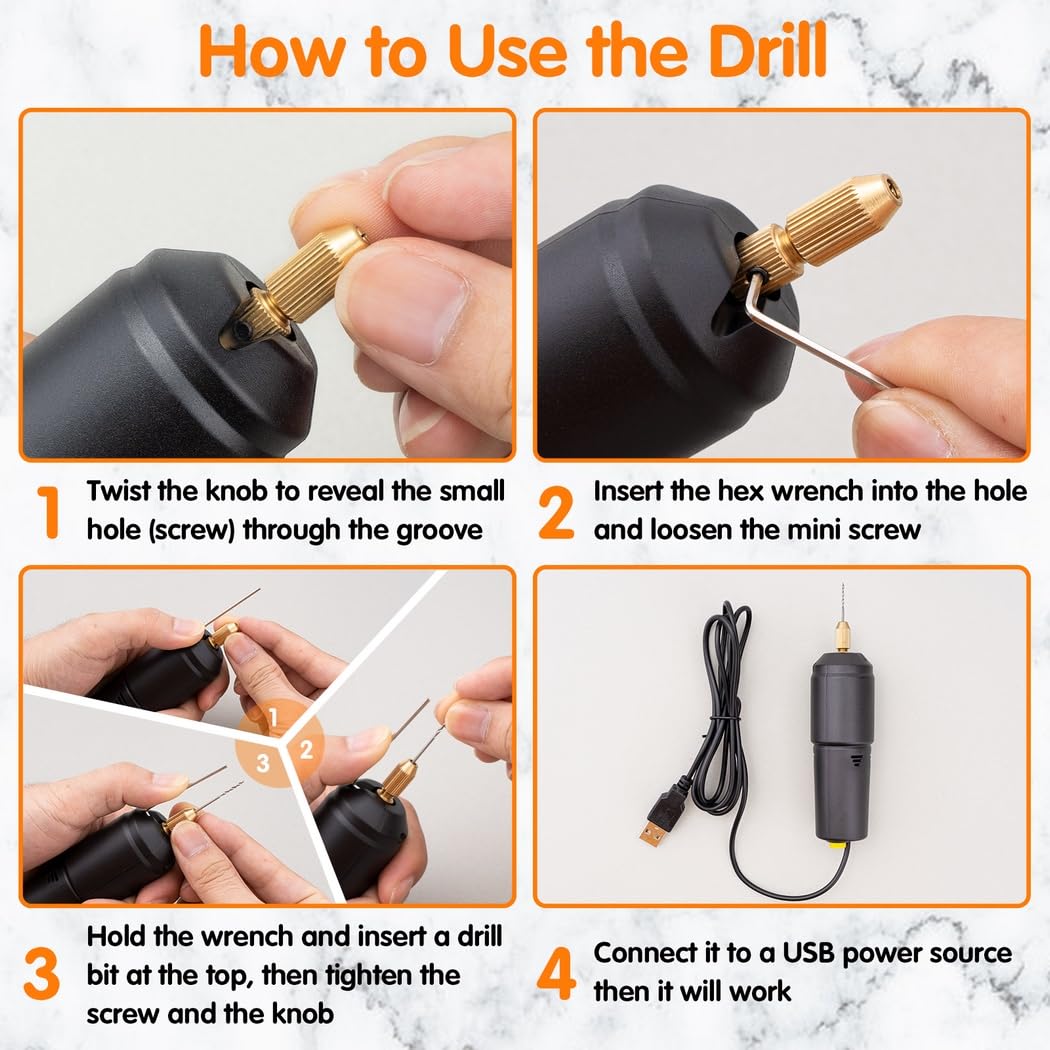 How to Use the Drill

1 Twist the knob to reveal the small hole (screw) through the groove

2 Insert the hex wrench into the hole and loosen the mini screw

1
2
3

3 Hold the wrench and insert a drill bit at the top, then tighten the screw and the knob

4 Connect it to a USB power source then it will work