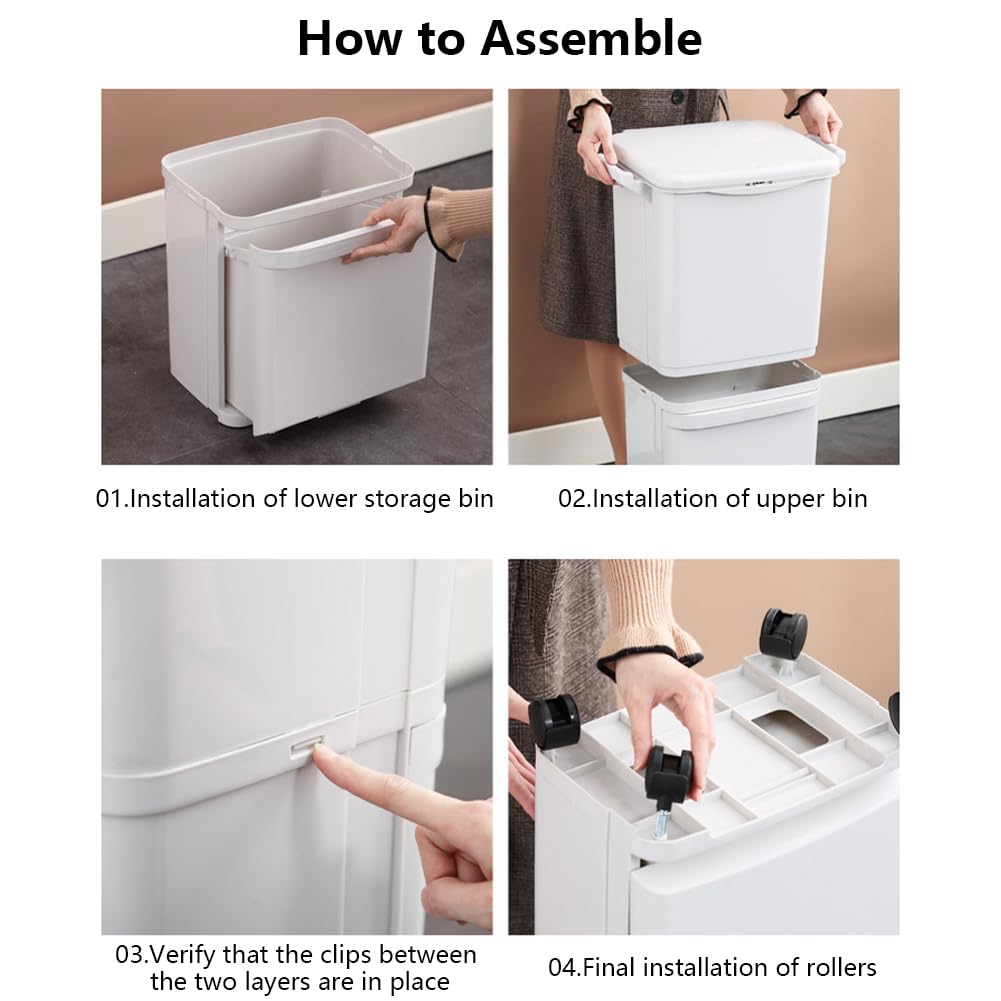 How to Assemble

01.Installation of lower storage bin

02.Installation of upper bin

03.Verify that the clips between the two layers are in place

04.Final installation of rollers