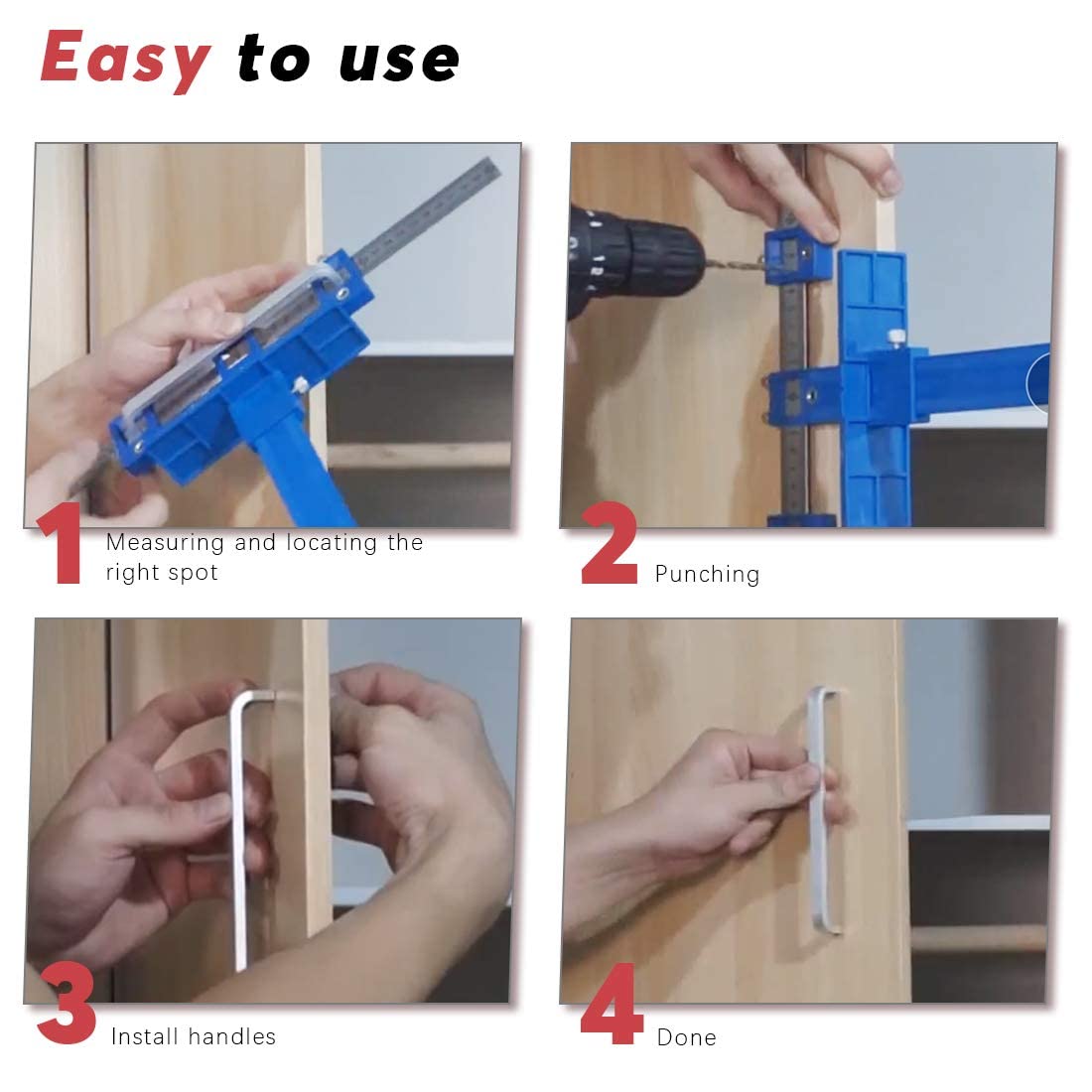 Easy to use

1 Measuring and locating the right spot

2 Punching

3 Install handles

4 Done