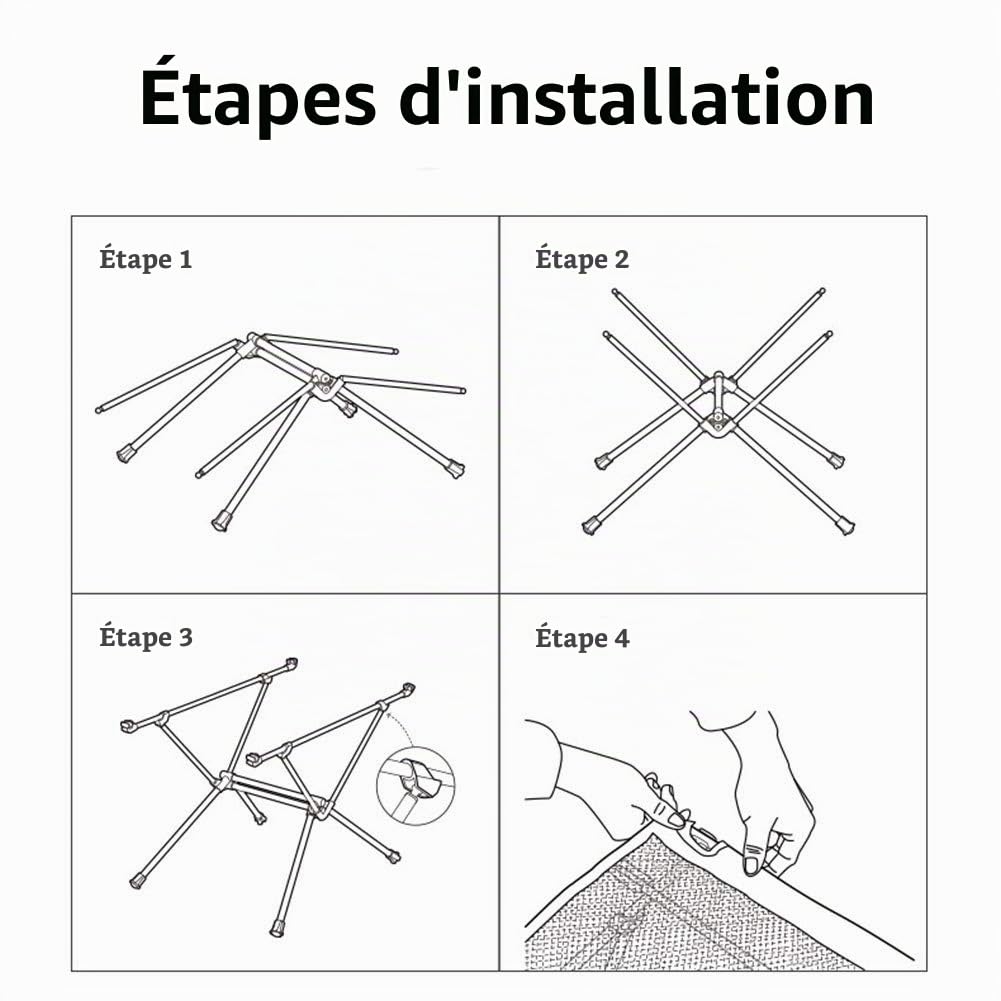 Étapes d'installation

Étape 1

Étape 2

Étape 3

Étape 4