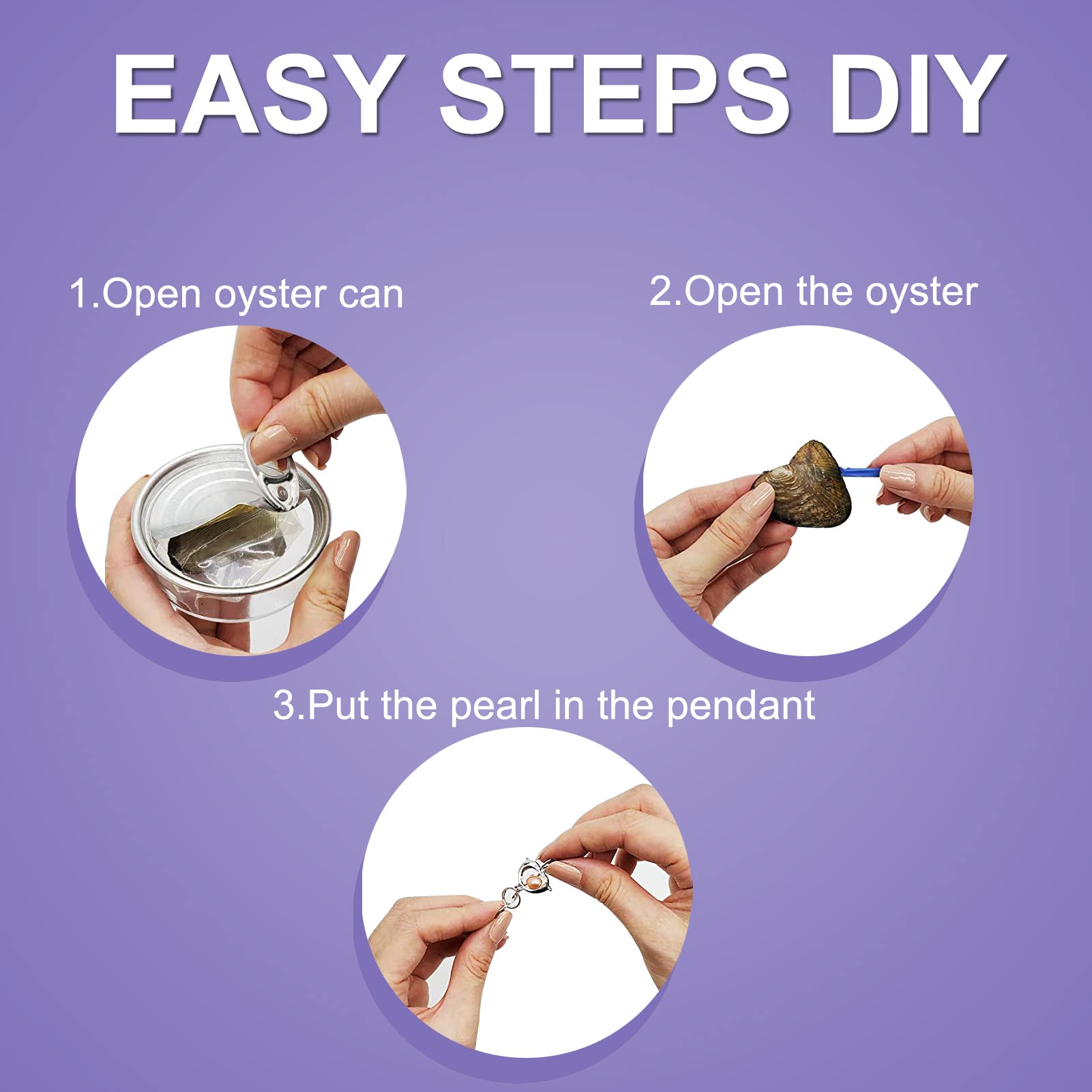 EASY STEPS DIY

1.Open oyster can

2.Open the oyster

3.Put the pearl in the pendant