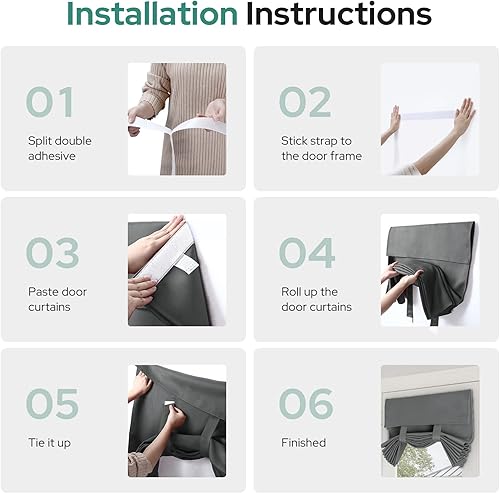 Installation Instructions

01
Split double adhesive

02
Stick strap to the door frame

03
Paste door curtains

04
Roll up the door curtains

05
Tie it up

06
Finished