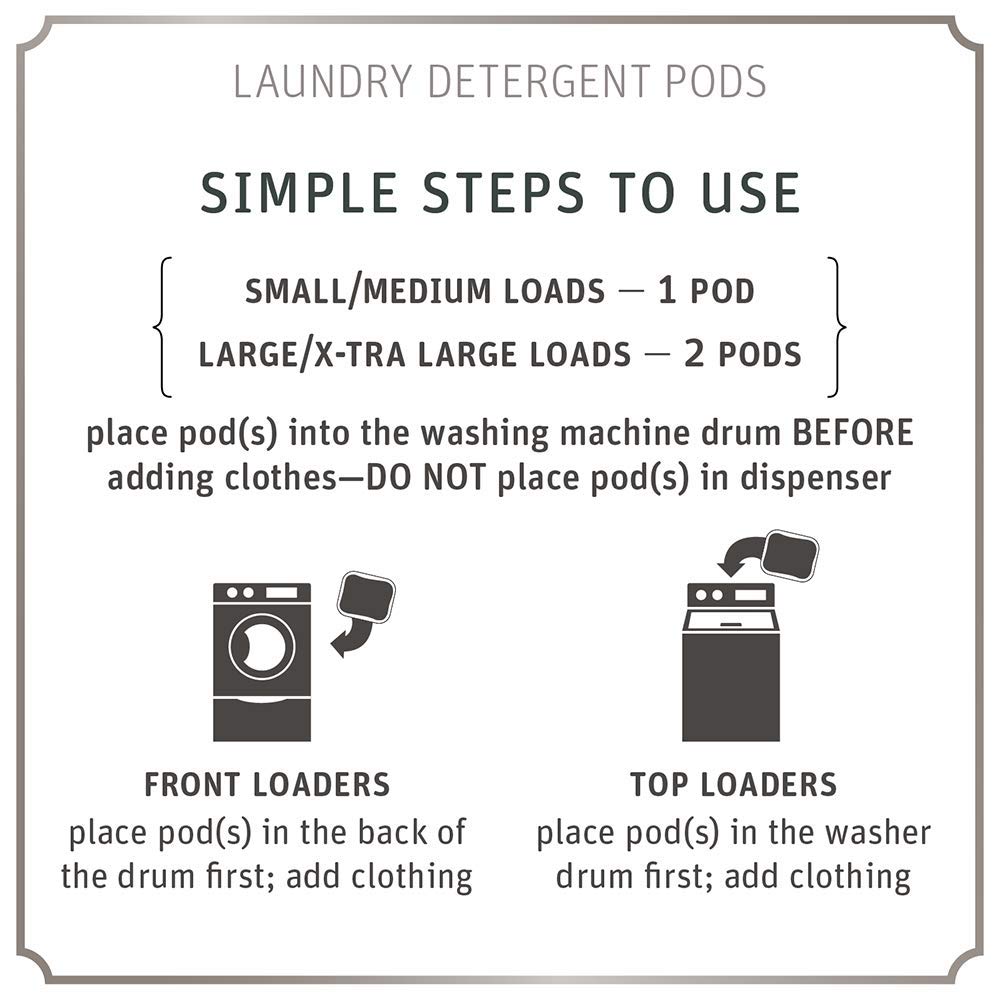 LAUNDRY DETERGENT PODS

SIMPLE STEPS TO USE

SMALL/MEDIUM LOADS — 1 POD
LARGE/X-TRA LARGE LOADS — 2 PODS

place pod(s) into the washing machine drum BEFORE adding clothes—DO NOT place pod(s) in dispenser

FRONT LOADERS
place pod(s) in the back of the drum first; add clothing

TOP LOADERS
place pod(s) in the washer drum first; add clothing