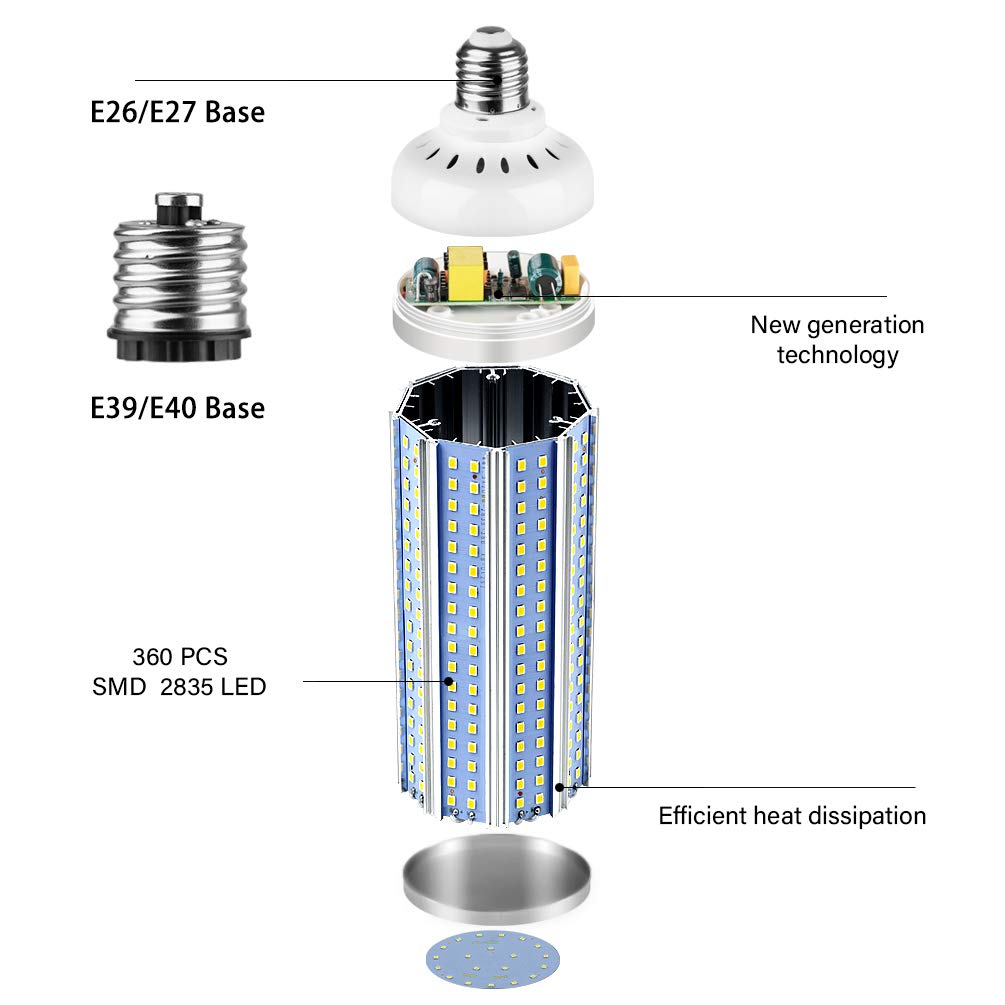 E26/E27 Base

E39/E40 Base

New generation technology

360 PCS
SMD 2835 LED

Efficient heat dissipation