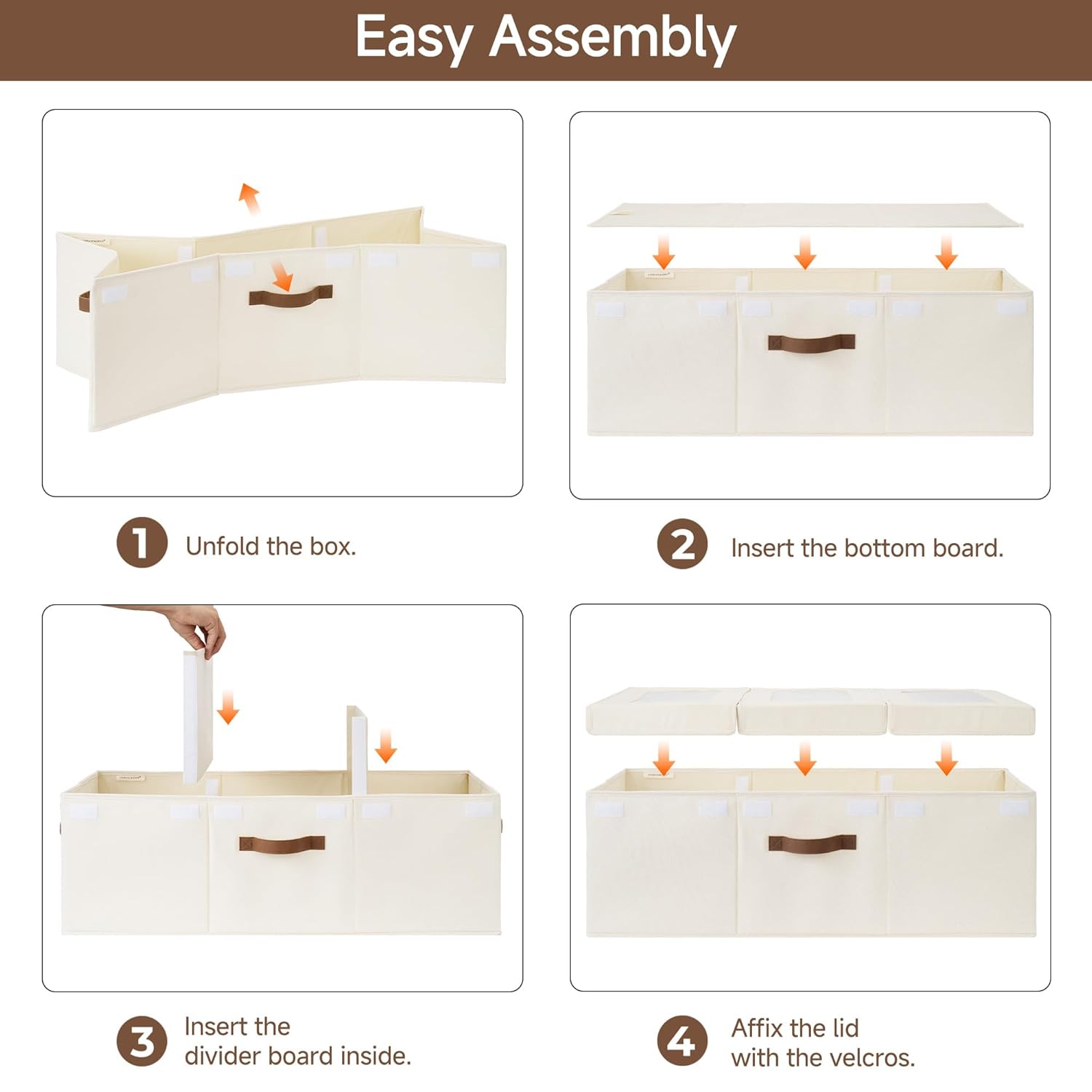 Easy Assembly

1 Unfold the box.

2 Insert the bottom board.

3 Insert the divider board inside.

4 Affix the lid with the velcros.