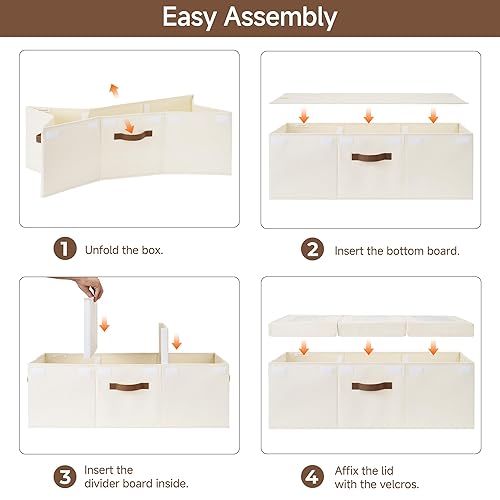 Easy Assembly

1 Unfold the box.

2 Insert the bottom board.

3 Insert the divider board inside.

4 Affix the lid with the velcros.