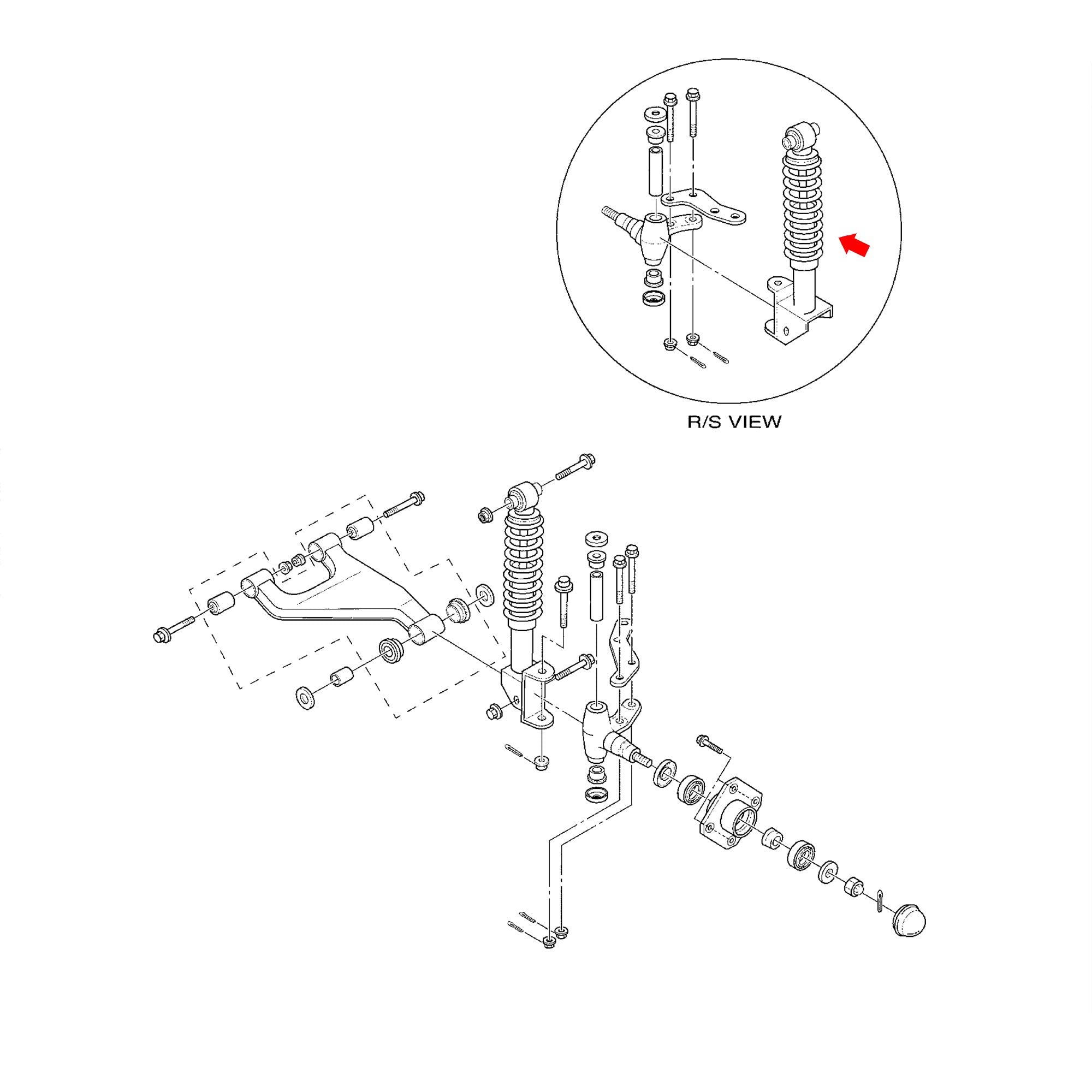 R/S VIEW