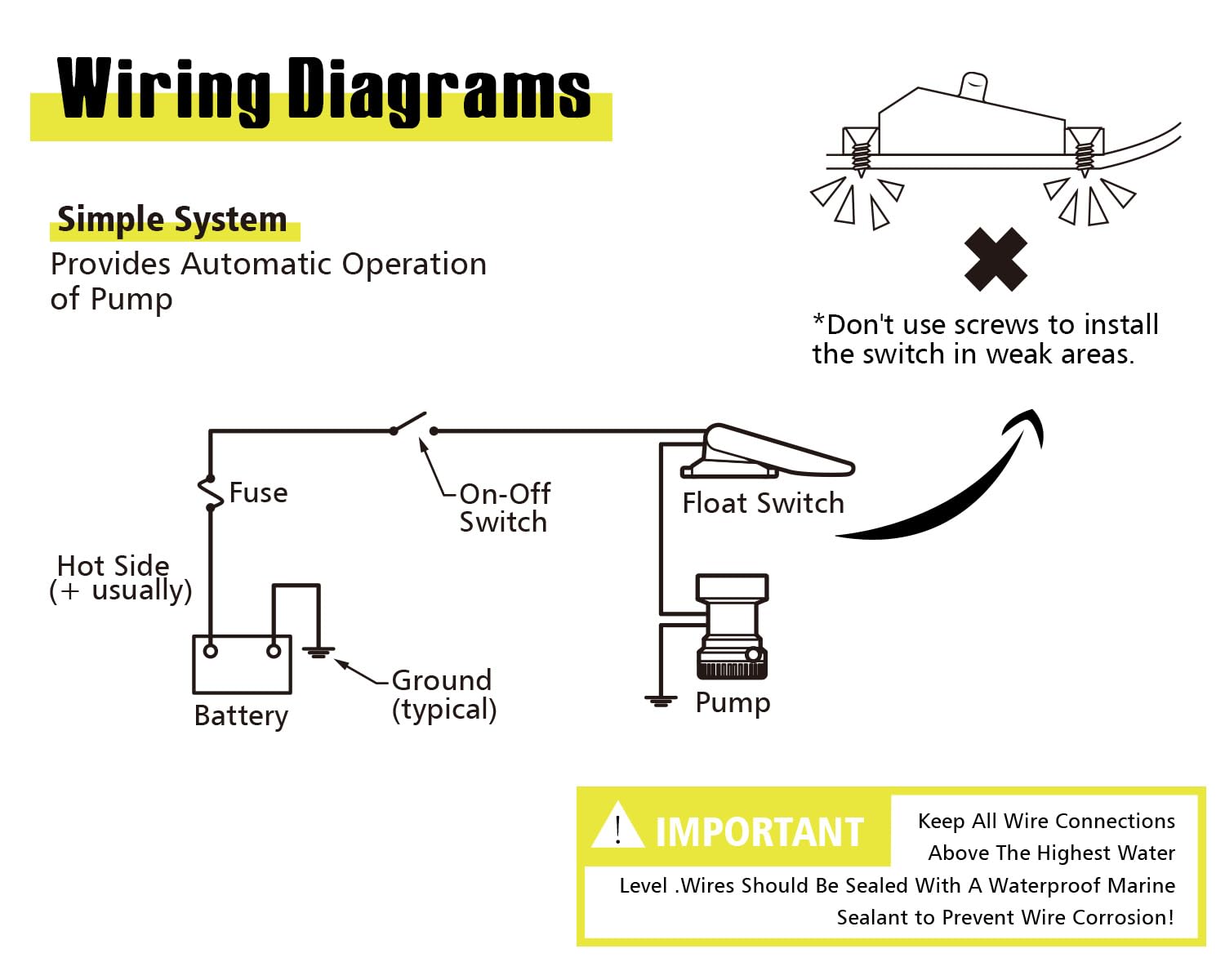 Wiring Diagrams

Simple System
Provides Automatic Operation of Pump

*Don't use screws to install the switch in weak areas.

Fuse

On-Off Switch

Float Switch

Hot Side (+ usually)

Battery

Ground (typical)

Pump

! IMPORTANT Keep All Wire Connections Above The Highest Water Level .Wires Should Be Sealed With A Waterproof Marine Sealant to Prevent Wire Corrosion!