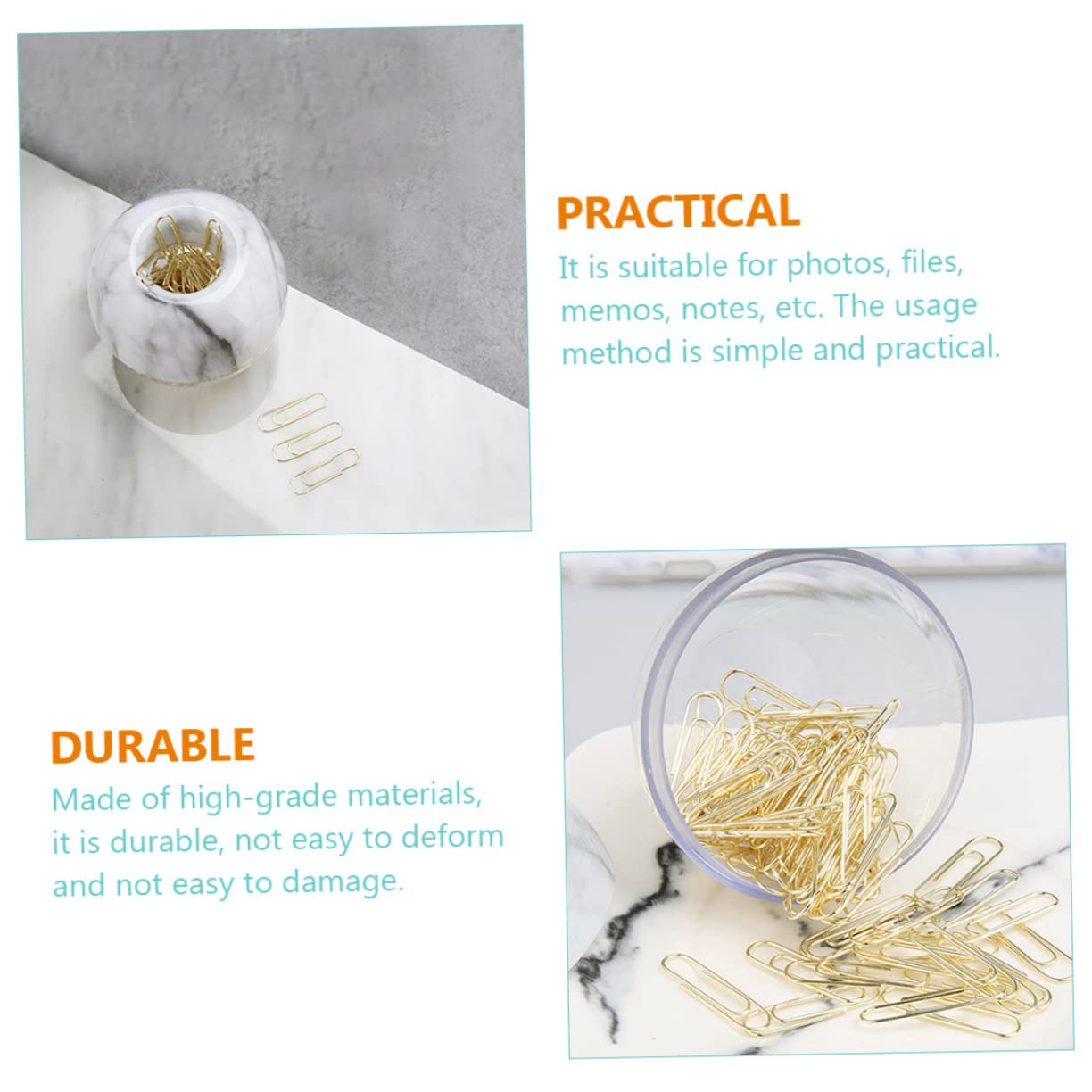 PRACTICAL
It is suitable for photos, files, memos, notes, etc. The usage method is simple and practical.

DURABLE
Made of high-grade materials, it is durable, not easy to deform and not easy to damage.