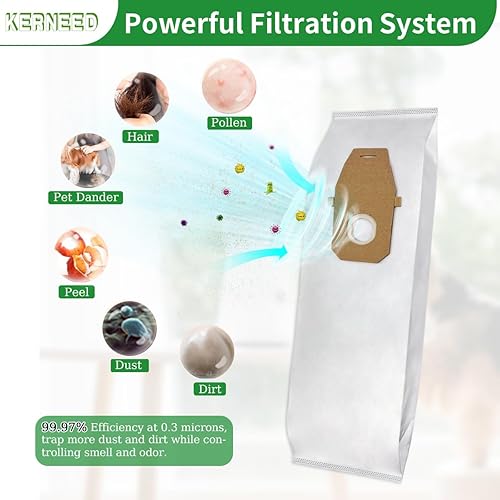 KERNEED

Powerful Filtration System

Hair

Pollen

Pet Dander

Peel

Dust

Dirt

99.97% Efficiency at 0.3 microns, trap more dust and dirt while controlling smell and odor.