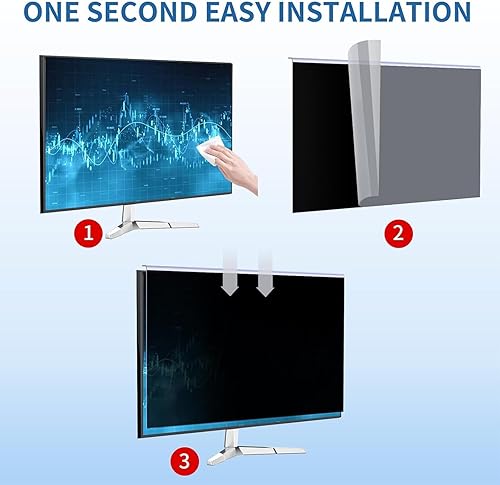 ONE SECOND EASY INSTALLATION

1

2

3