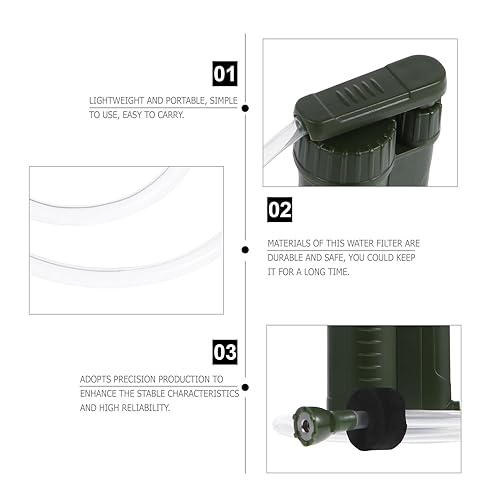 01

LIGHTWEIGHT AND PORTABLE, SIMPLE TO USE, EASY TO CARRY.

02

MATERIALS OF THIS WATER FILTER ARE DURABLE AND SAFE, YOU COULD KEEP IT FOR A LONG TIME.

03

ADOPTS PRECISION PRODUCTION TO ENHANCE THE STABLE CHARACTERISTICS AND HIGH RELIABILITY.