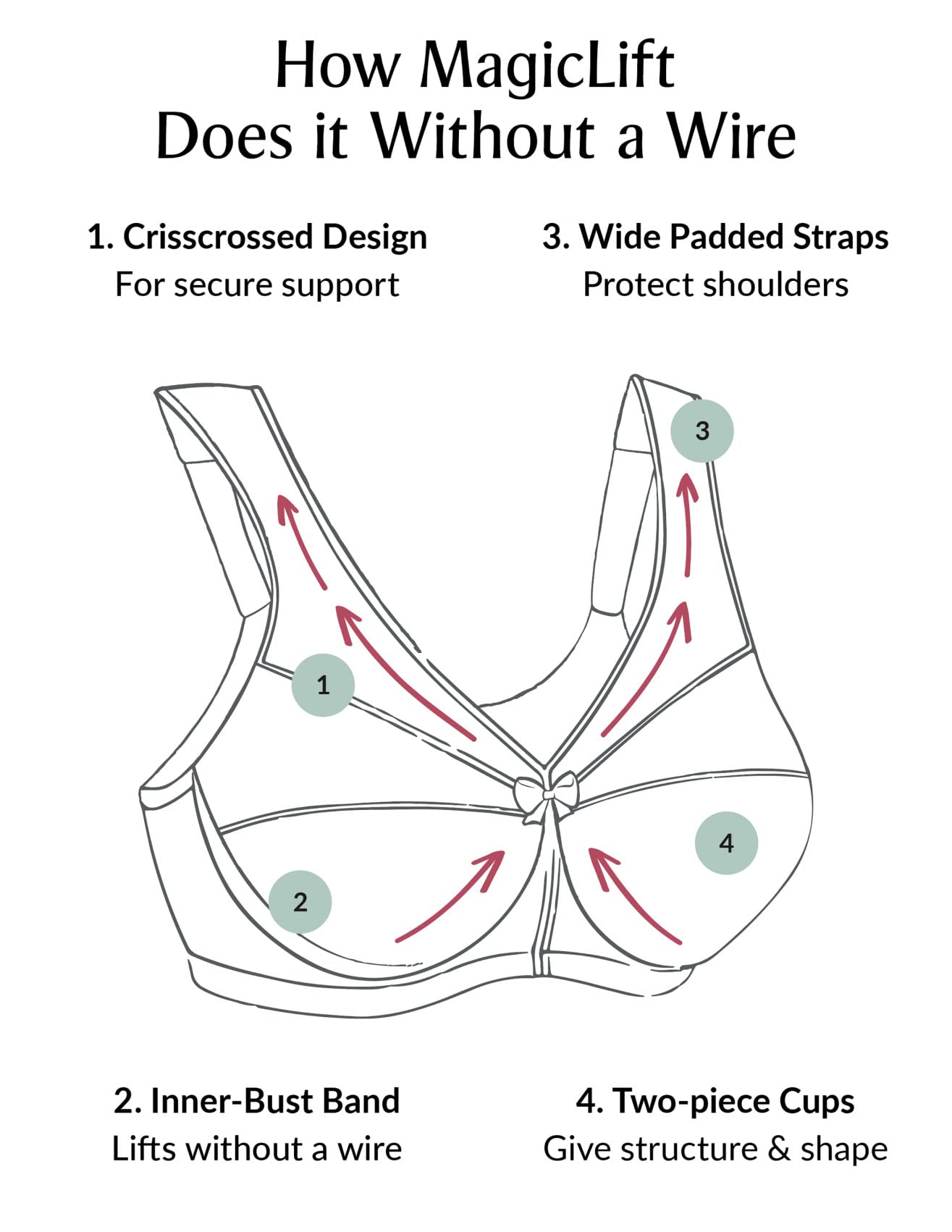 How MagicLift Does it Without a Wire

1. Crisscrossed Design
For secure support

3. Wide Padded Straps
Protect shoulders

3

1

4

2

2. Inner-Bust Band
Lifts without a wire

4. Two-piece Cups
Give structure & shape