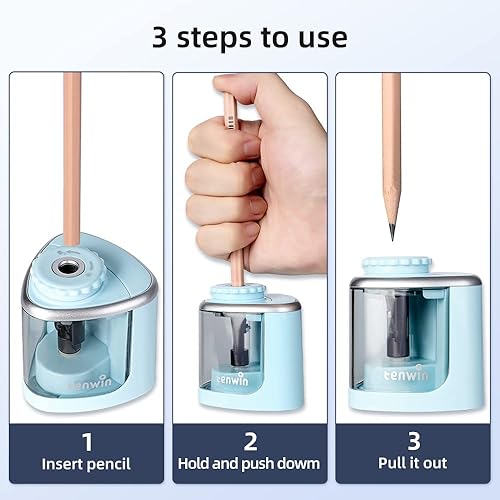 3 steps to use

tenwin

1
Insert pencil

tenwin

2
Hold and push dowm

tenwin

3
Pull it out