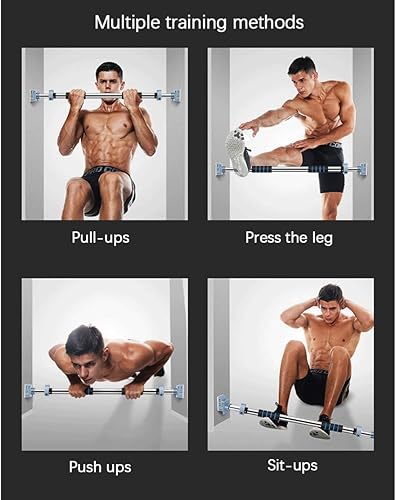 Multiple training methods

Pull-ups

Press the leg

Push ups

Sit-ups