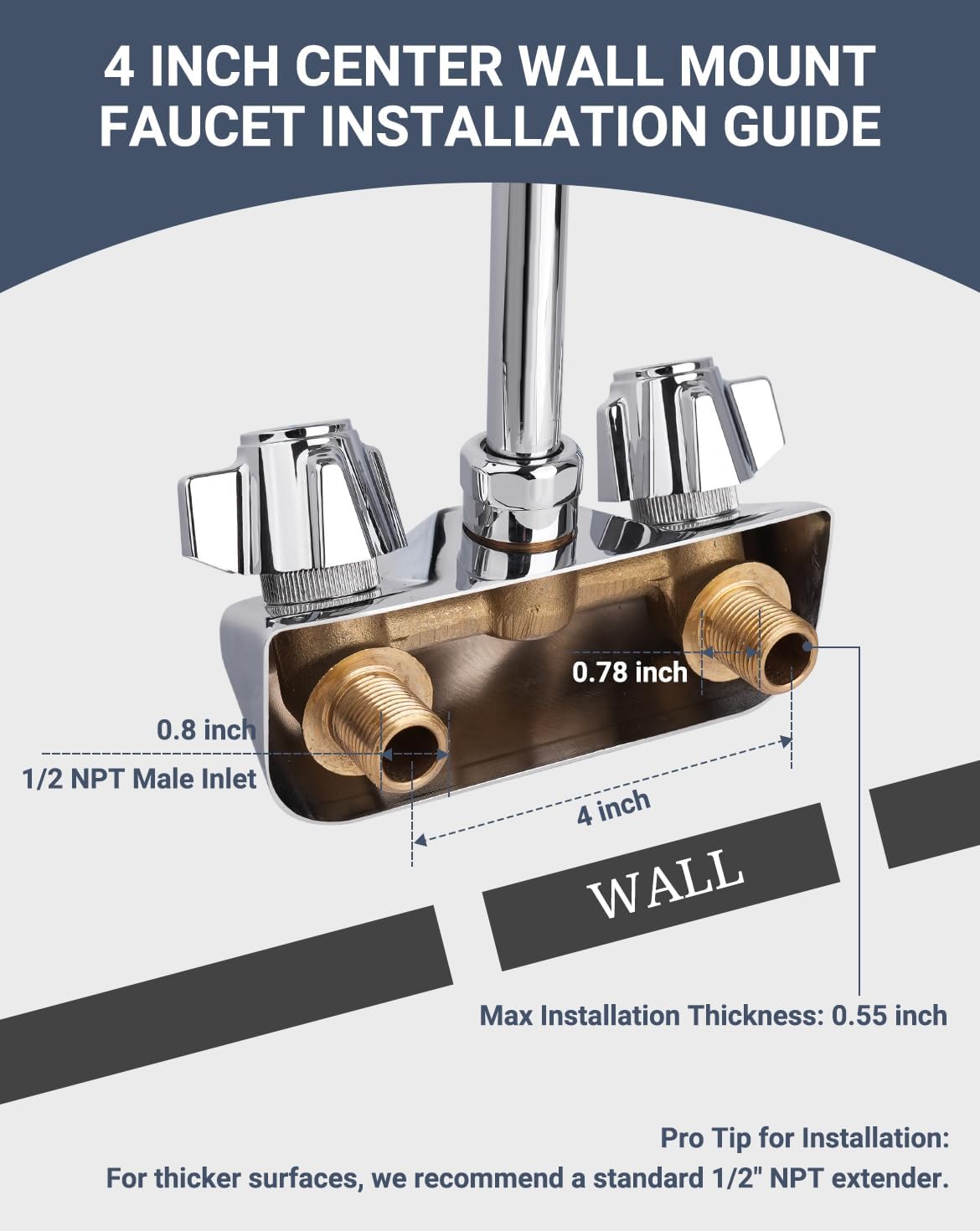 4 INCH CENTER WALL MOUNT FAUCET INSTALLATION GUIDE

0.78 inch

0.8 inch

1/2 NPT Male Inlet

4 inch

WALL

Max Installation Thickness: 0.55 inch

Pro Tip for Installation:
For thicker surfaces, we recommend a standard 1/2" NPT extender.