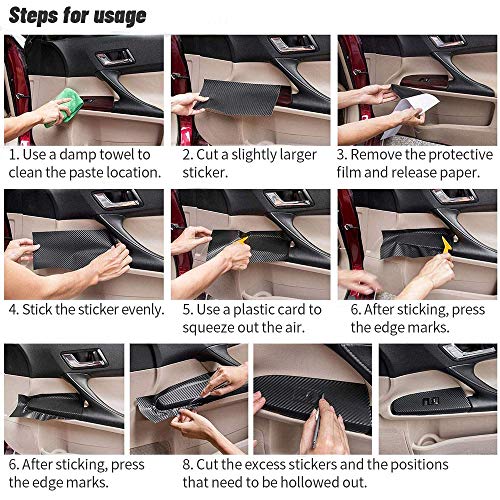 Steps for usage

1. Use a damp towel to clean the paste location.

2. Cut a slightly larger sticker.

3. Remove the protective film and release paper.

4. Stick the sticker evenly.

5. Use a plastic card to squeeze out the air.

6. After sticking, press the edge marks.

6. After sticking, press the edge marks.

8. Cut the excess stickers and the positions that need to be hollowed out.