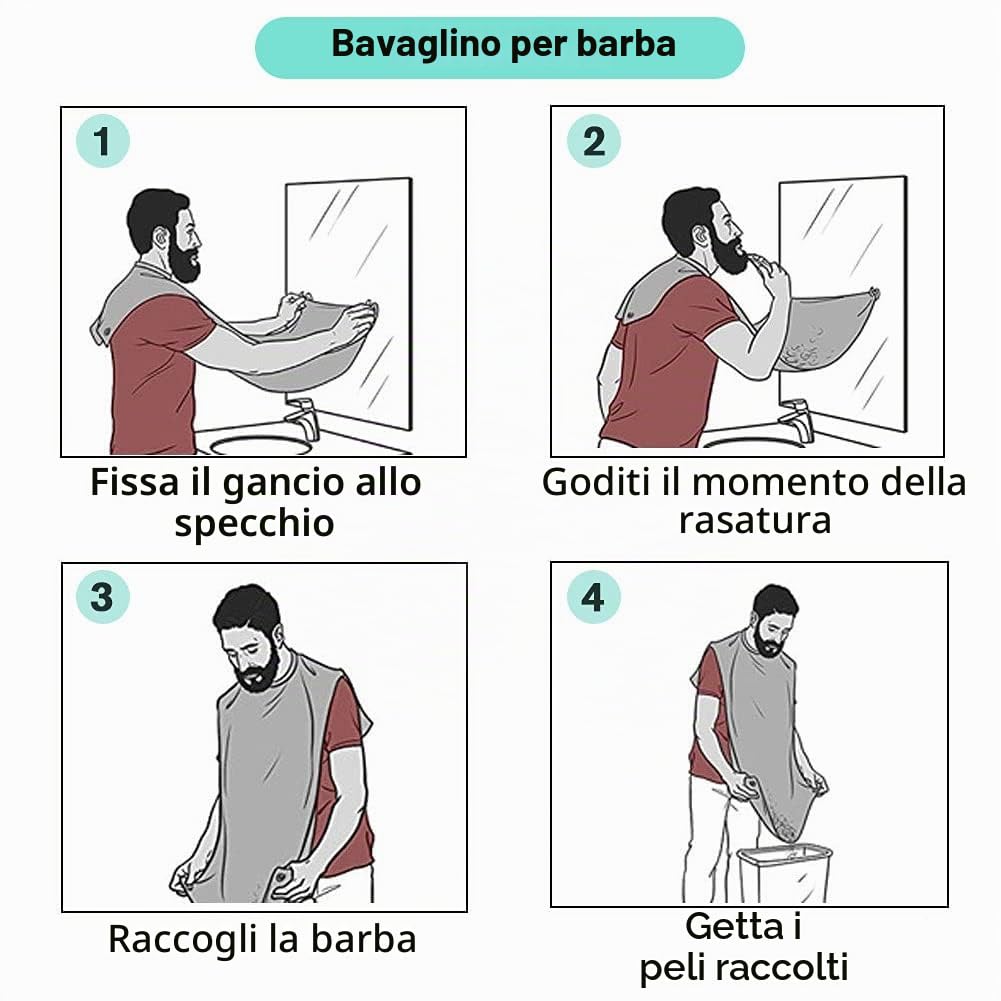 Bavaglino per barba

1
Fissa il gancio allo specchio

2
Goditi il momento della rasatura

3
Raccogli la barba

4
Getta i peli raccolti