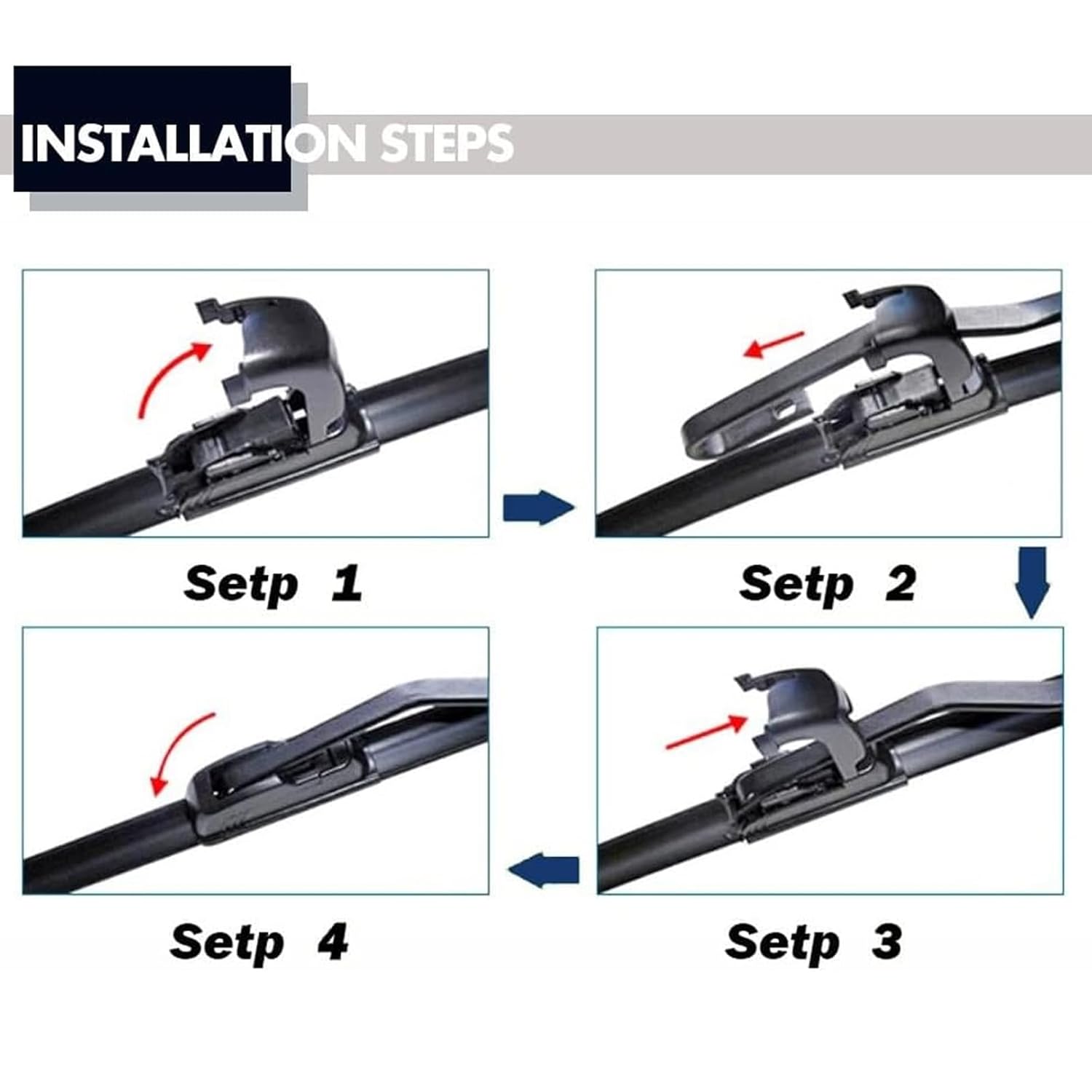 INSTALLATION STEPS

Setp 1

Setp 2

Setp 4

Setp 3