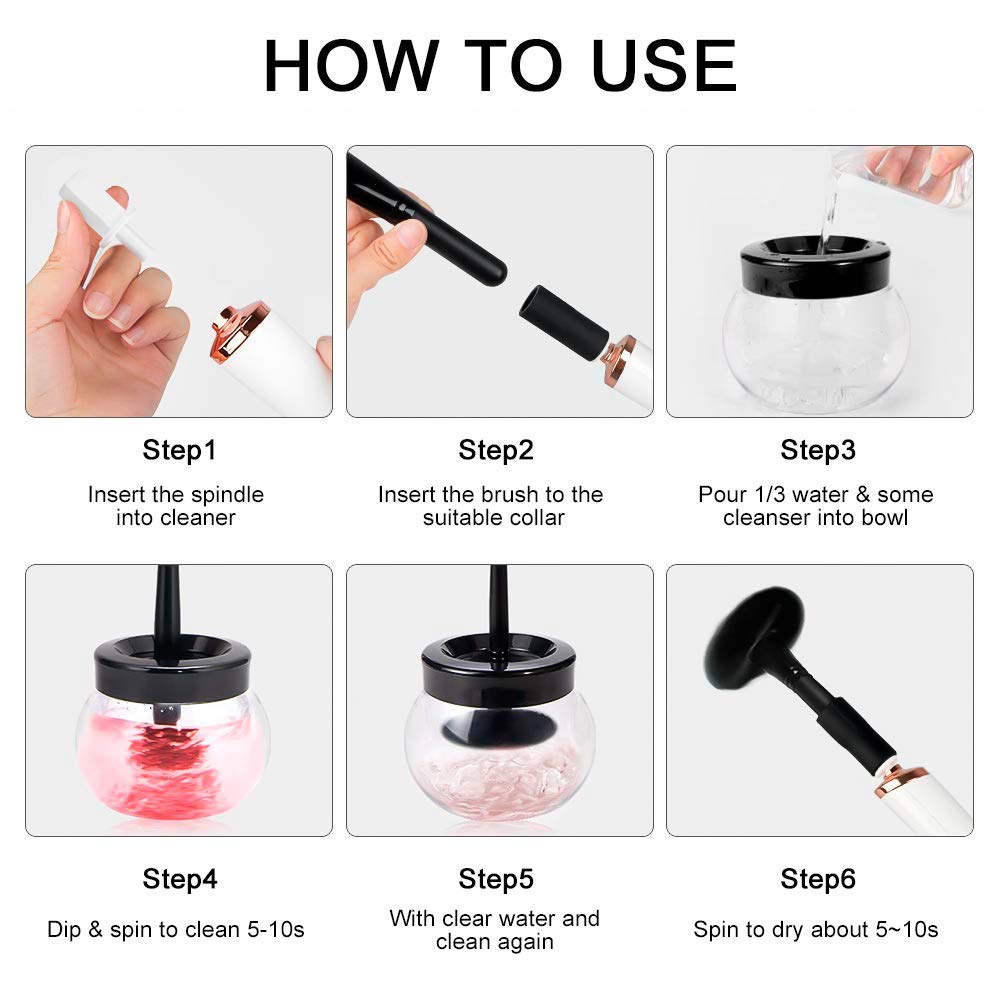 HOW TO USE

Step1

Insert the spindle into cleaner

Step2

Insert the brush to the suitable collar

Step3

Pour 1/3 water & some cleanser into bowl

Step4

Dip & spin to clean 5-10s

Step5

With clear water and clean again

Step6

Spin to dry about 5~10s