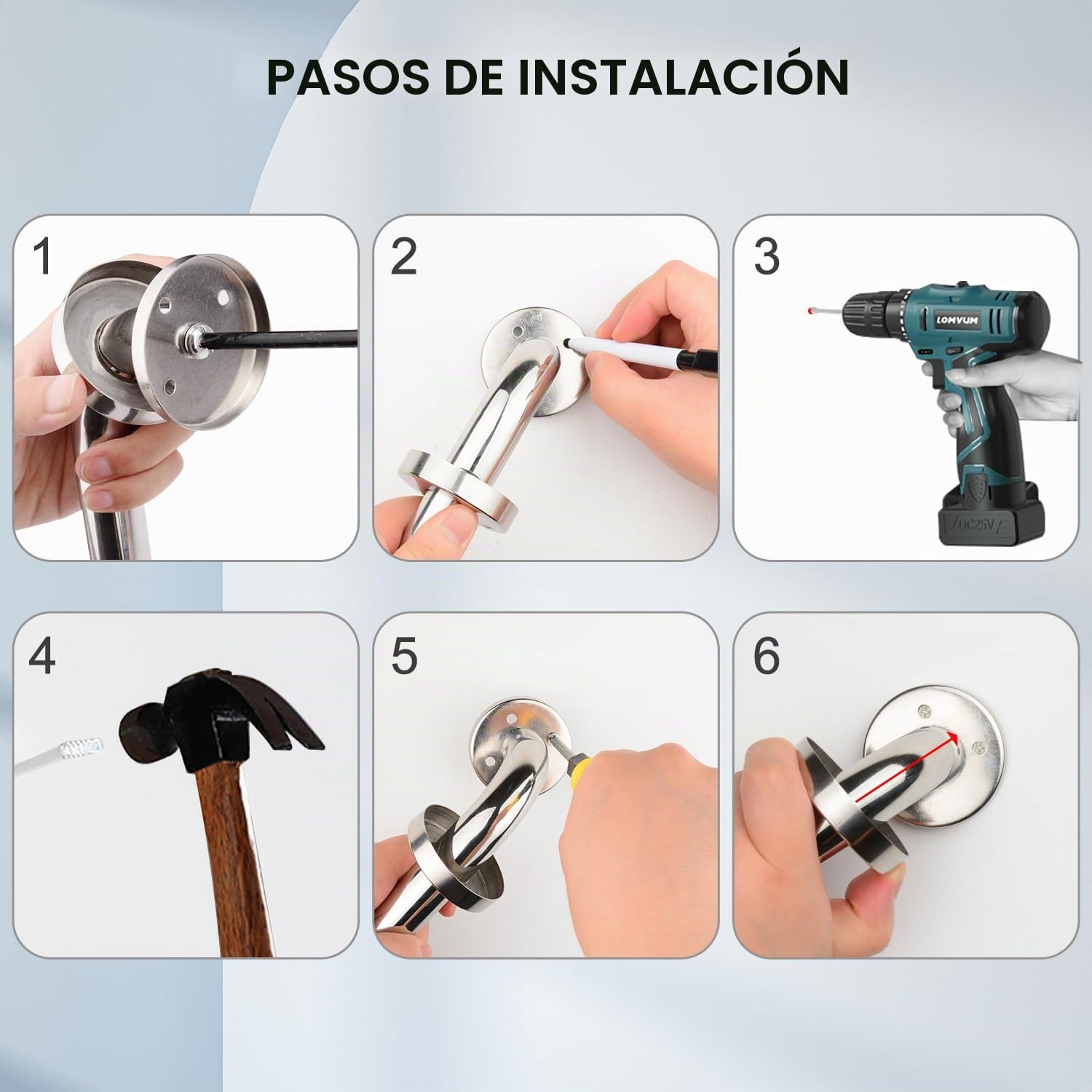 PASOS DE INSTALACIÓN

1

2

3

LOMVUM

DC25V

4

5

6