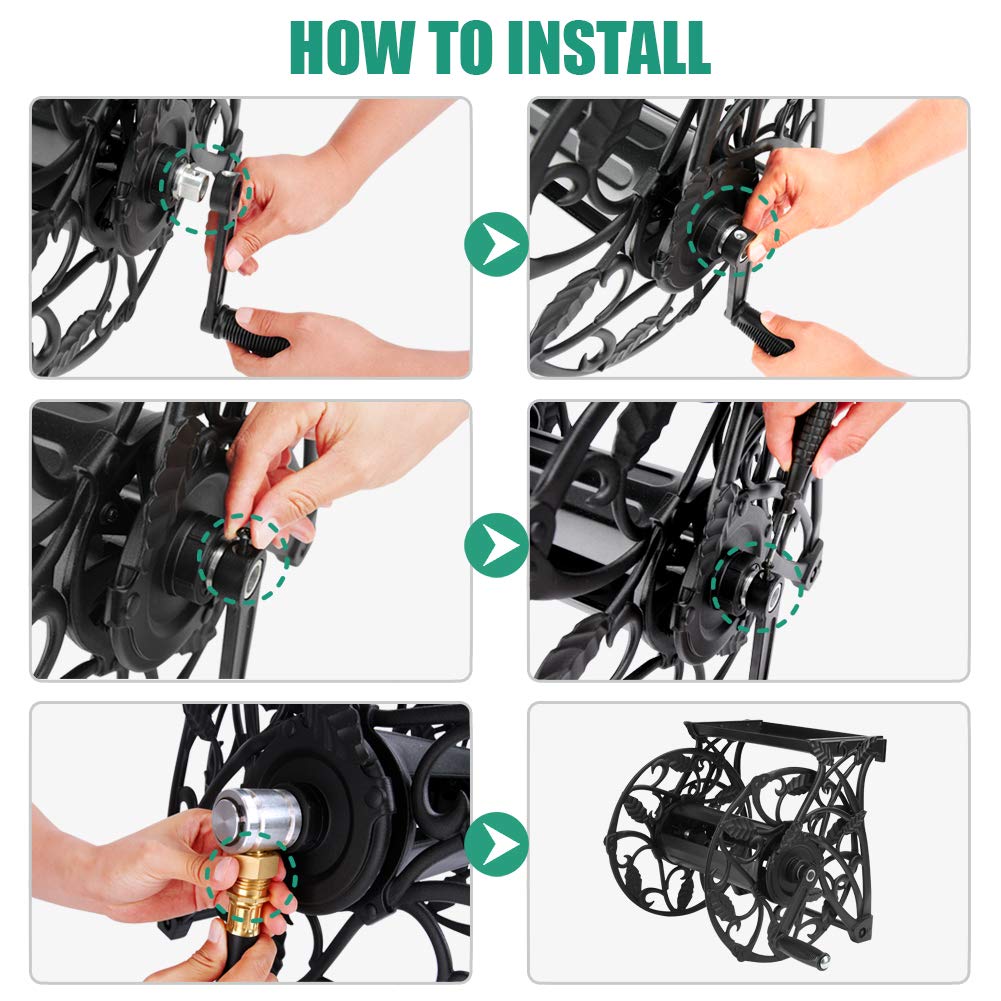 HOW TO INSTALL