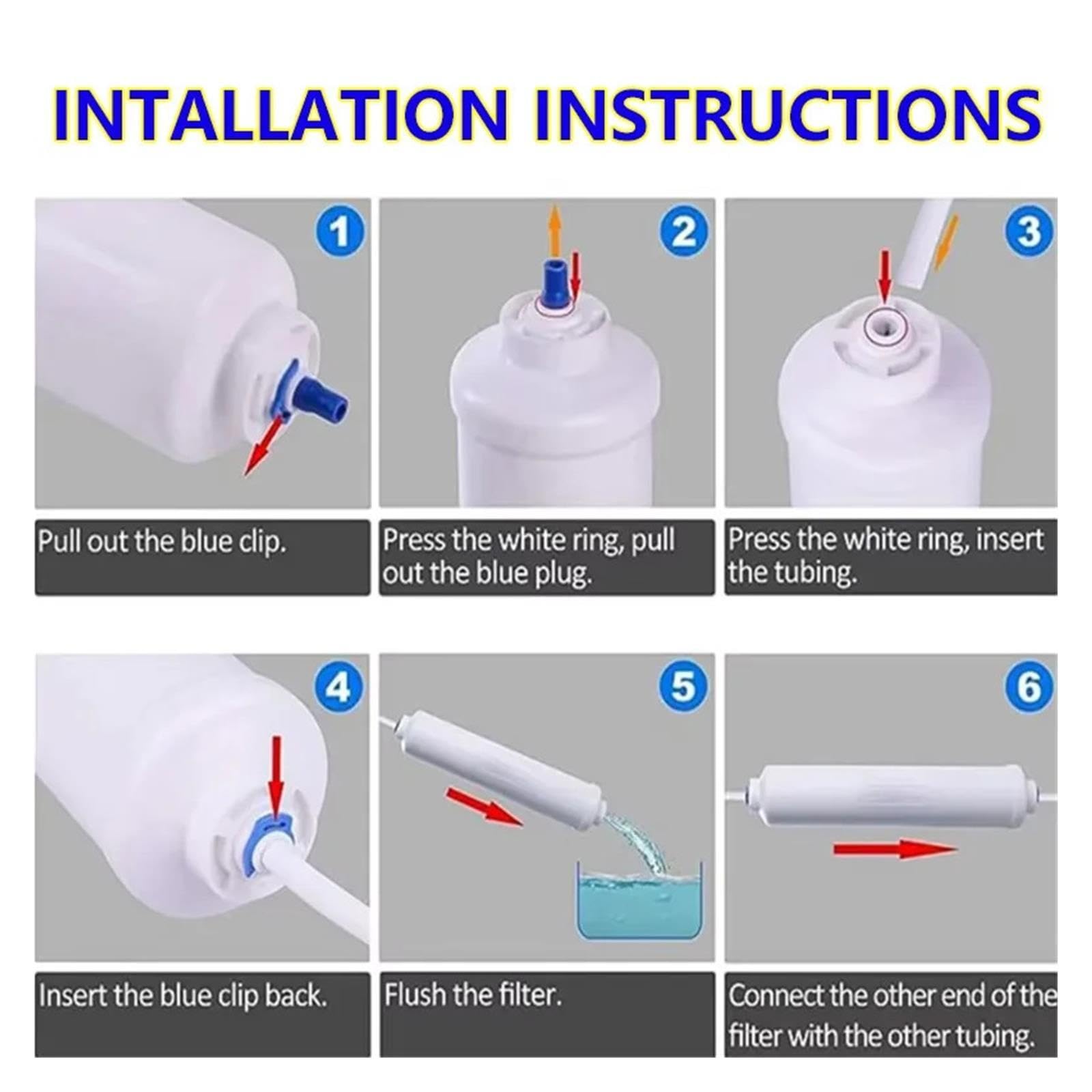 INTALLATION INSTRUCTIONS

1

Pull out the blue clip.

2

Press the white ring, pull out the blue plug.

3

Press the white ring, insert the tubing.

4

Insert the blue clip back.

5

Flush the filter.

6

Connect the other end of the filter with the other tubing.