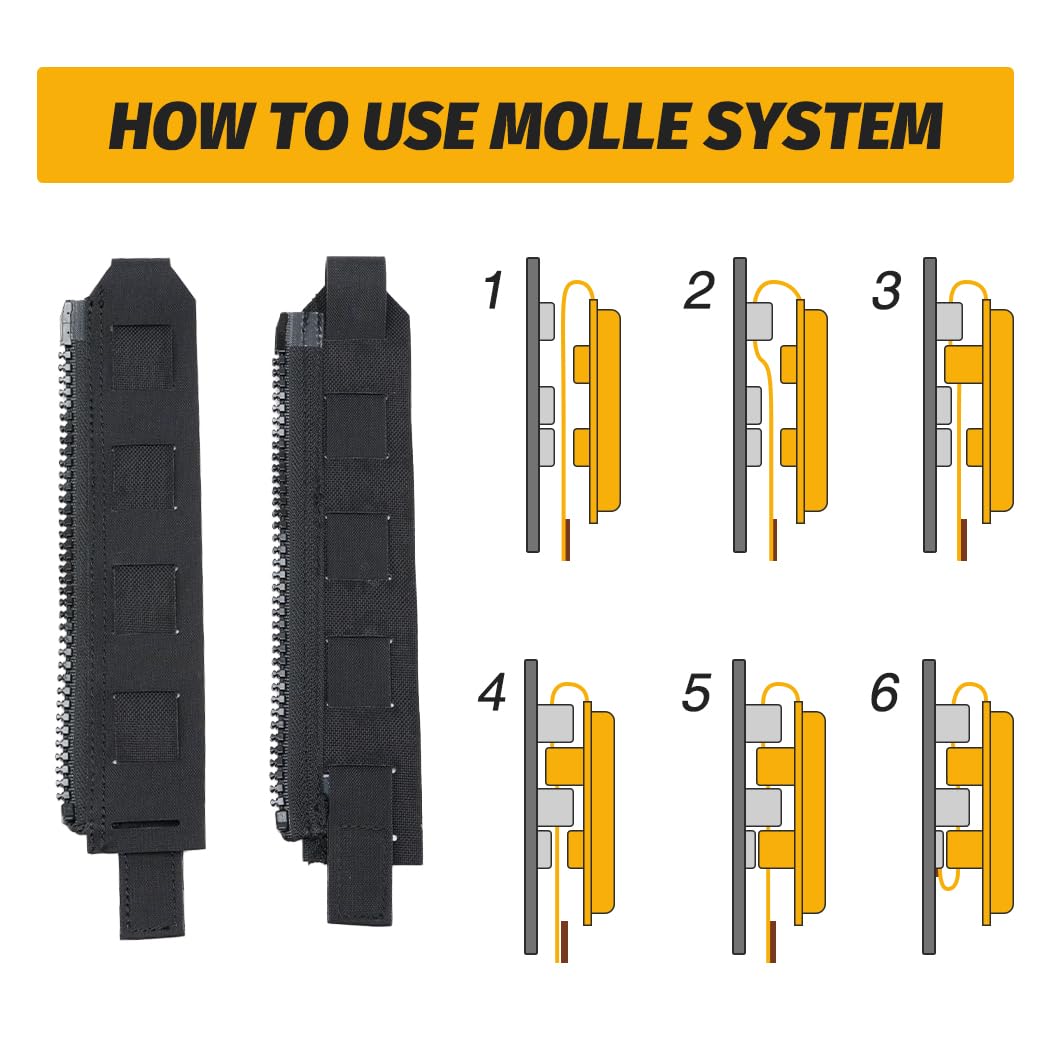 HOW TO USE MOLLE SYSTEM

1 2 3

4 5 6