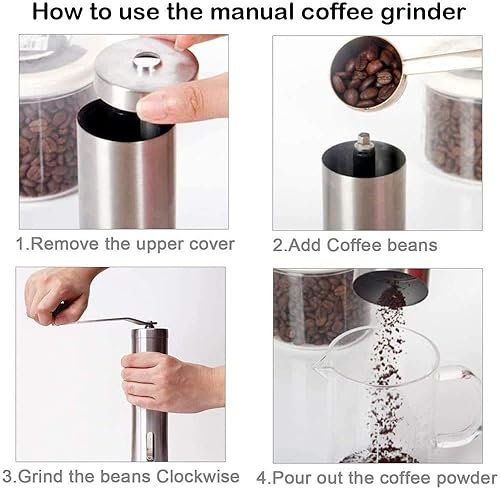 How to use the manual coffee grinder

1.Remove the upper cover

2.Add Coffee beans

3.Grind the beans Clockwise

4.Pour out the coffee powder