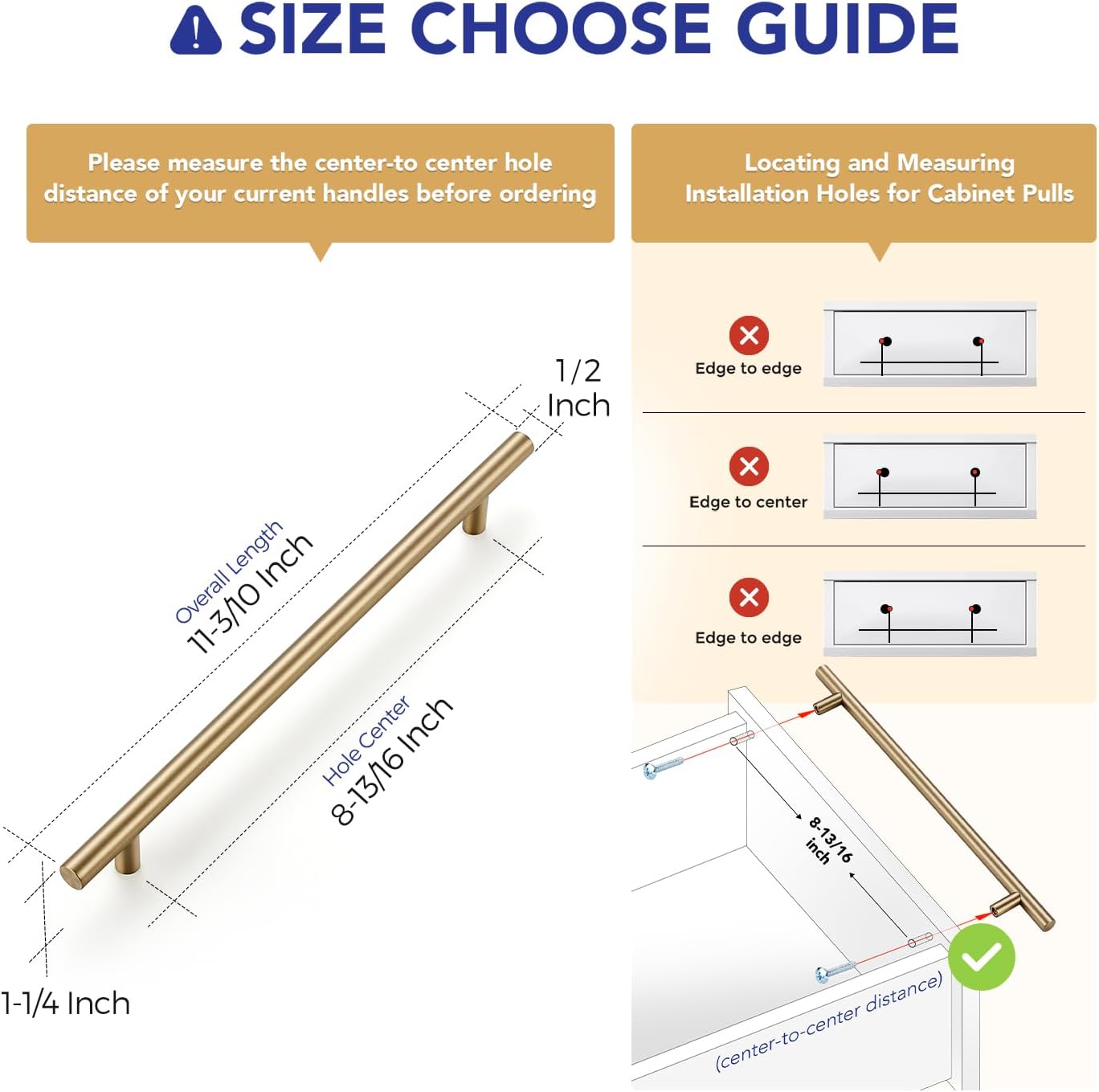 SIZE CHOOSE GUIDE

Please measure the center-to center hole distance of your current handles before ordering

1/2 Inch

Overall Length
11-3/10 Inch

Hole Center
8-13/16 Inch

1-1/4 Inch

Locating and Measuring Installation Holes for Cabinet Pulls

Edge to edge

Edge to center

Edge to edge

8-13/16 inch

(center-to-center distance)