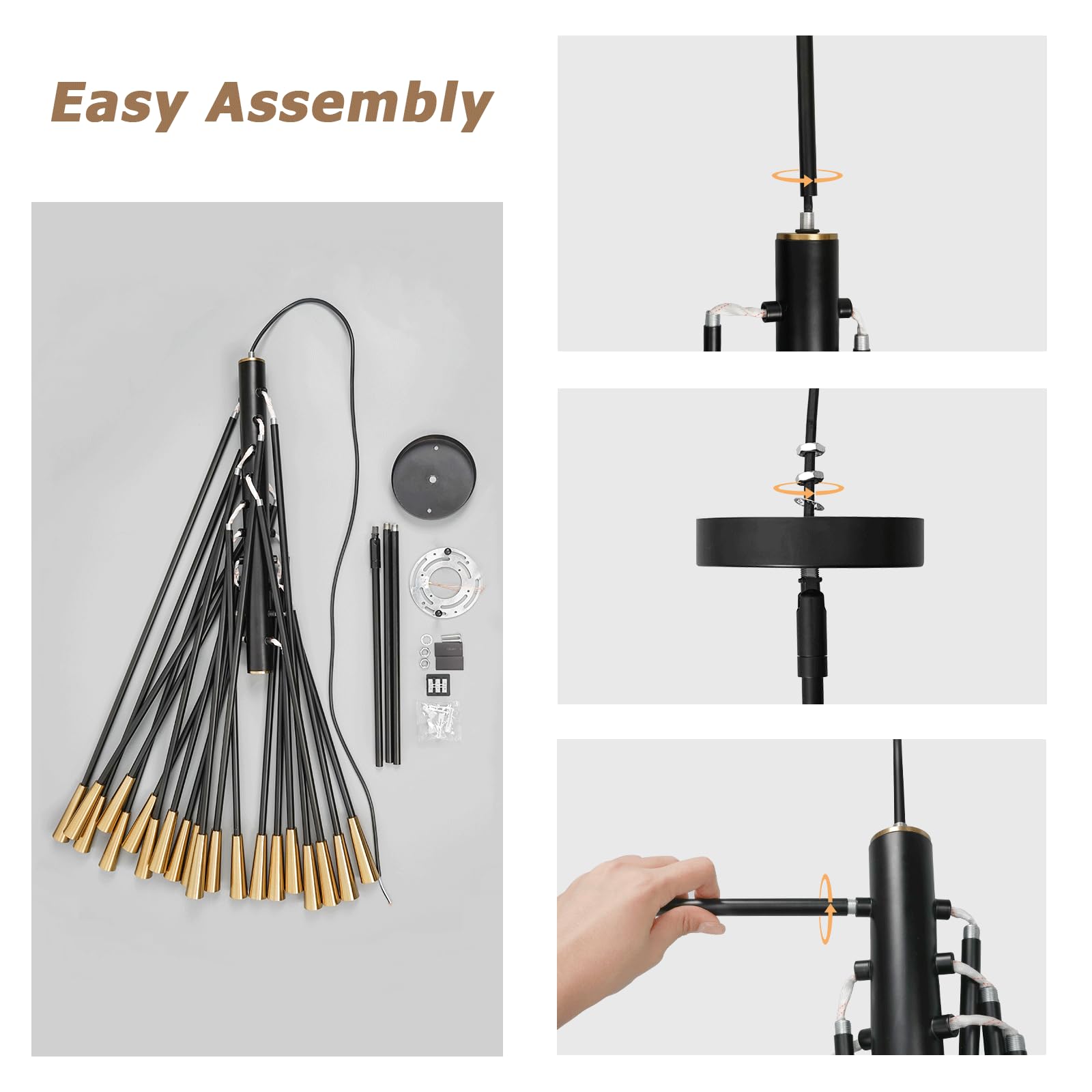 Easy Assembly