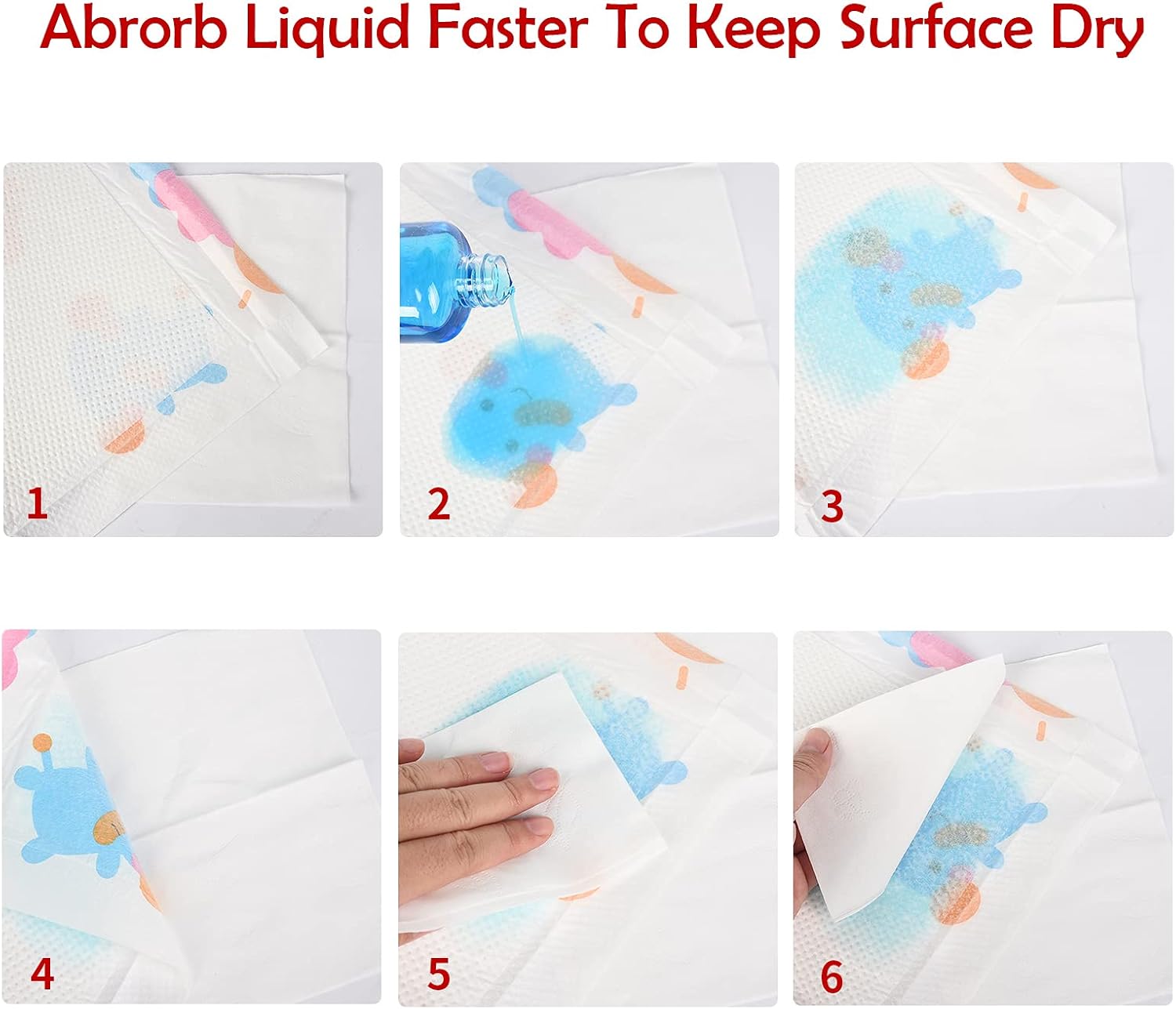 Abrorb Liquid Faster To Keep Surface Dry

1

2

3

4

5

6