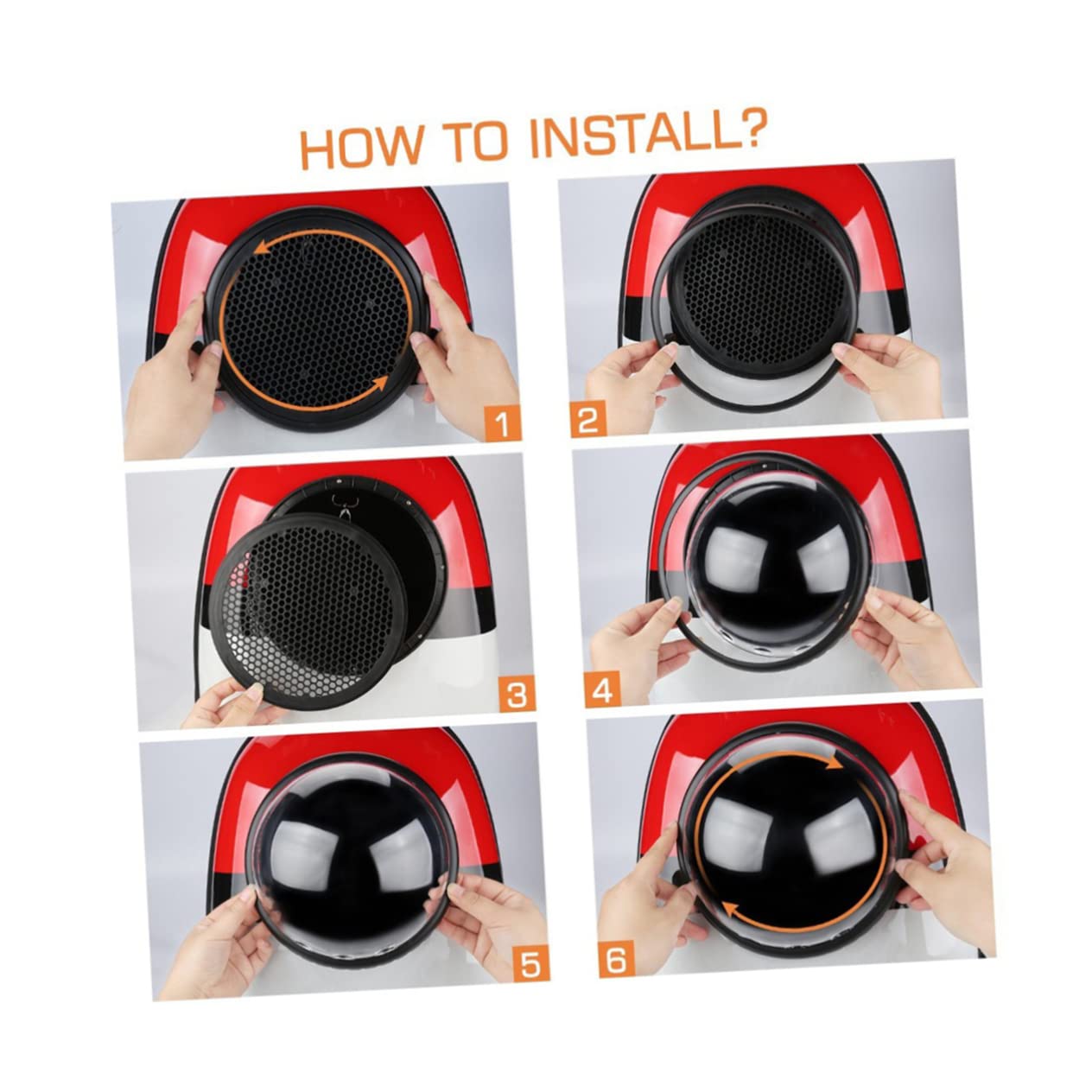 HOW TO INSTALL?

1

2

3

4

5

6