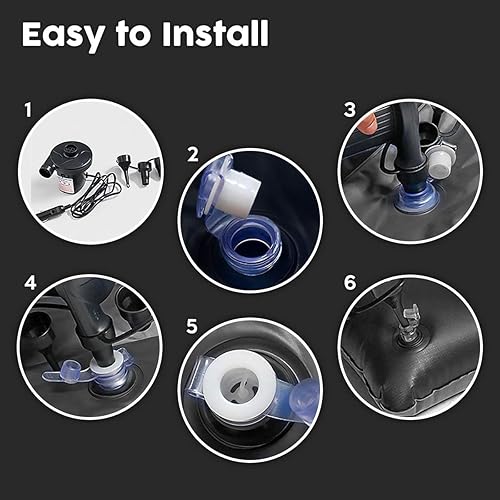 Easy to Install

1

2

3

4

5

6