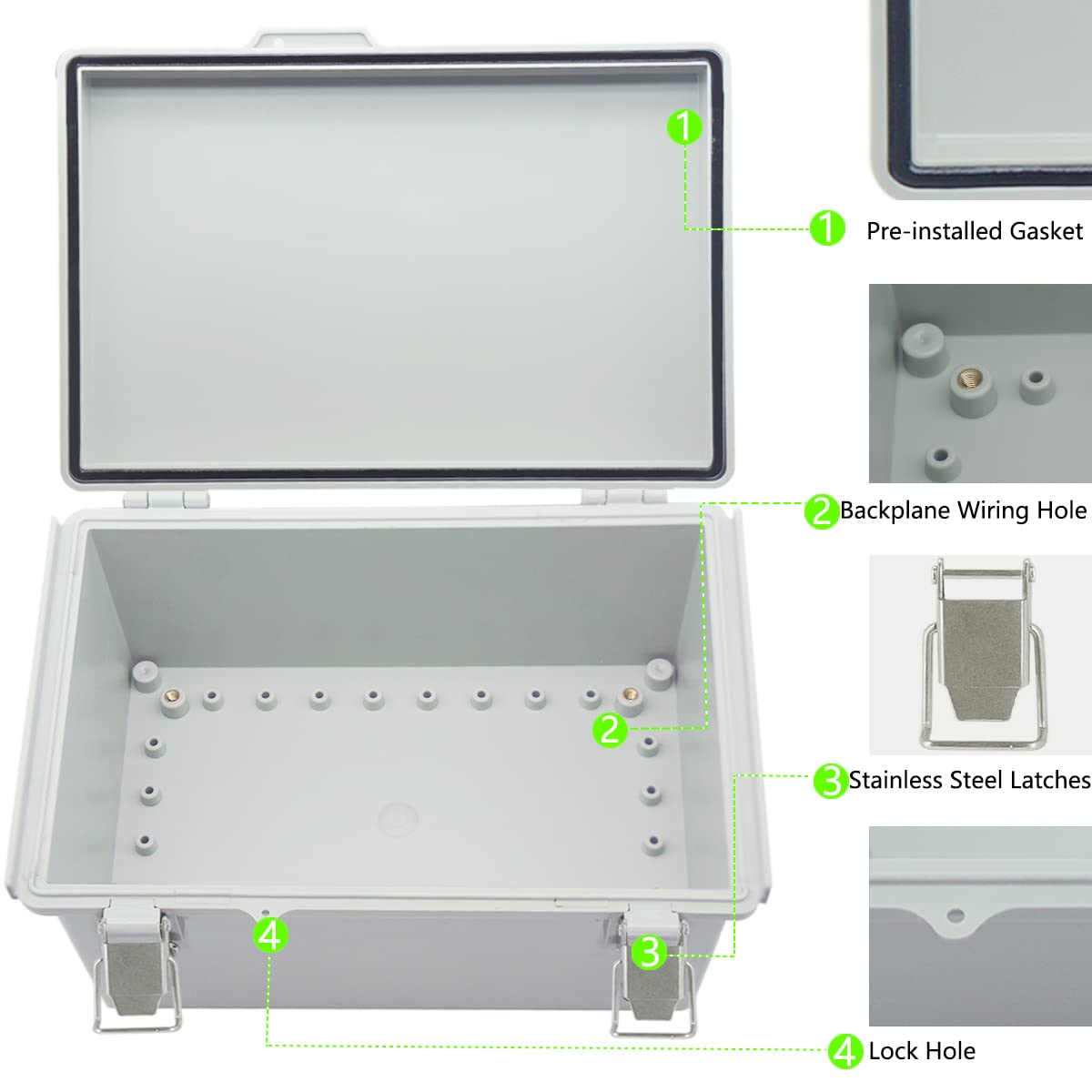 1
1 Pre-installed Gasket
2 Backplane Wiring Hole
2
3 Stainless Steel Latches
4
3
4 Lock Hole