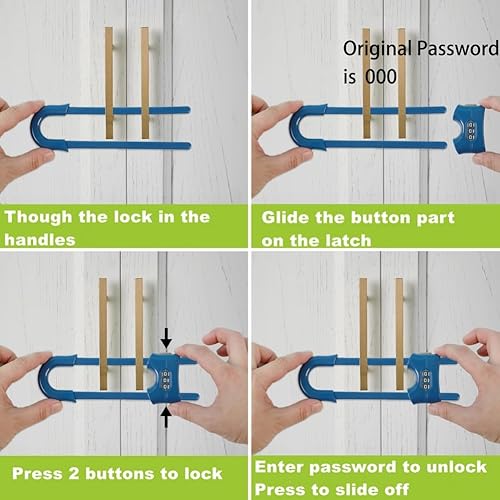 Though the lock in the handles

Original Password is 000

Glide the button part on the latch

Press 2 buttons to lock

Enter password to unlock
Press to slide off