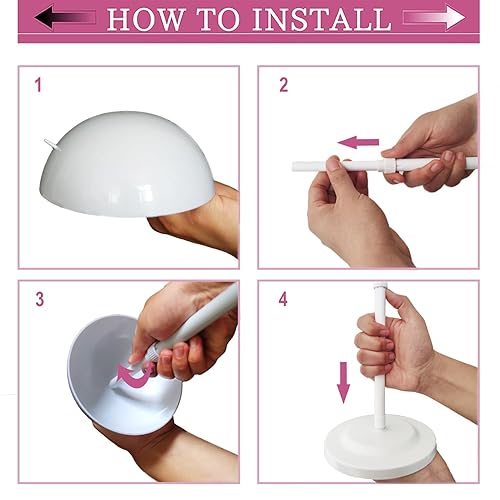 HOW TO INSTALL

1

2

3

4