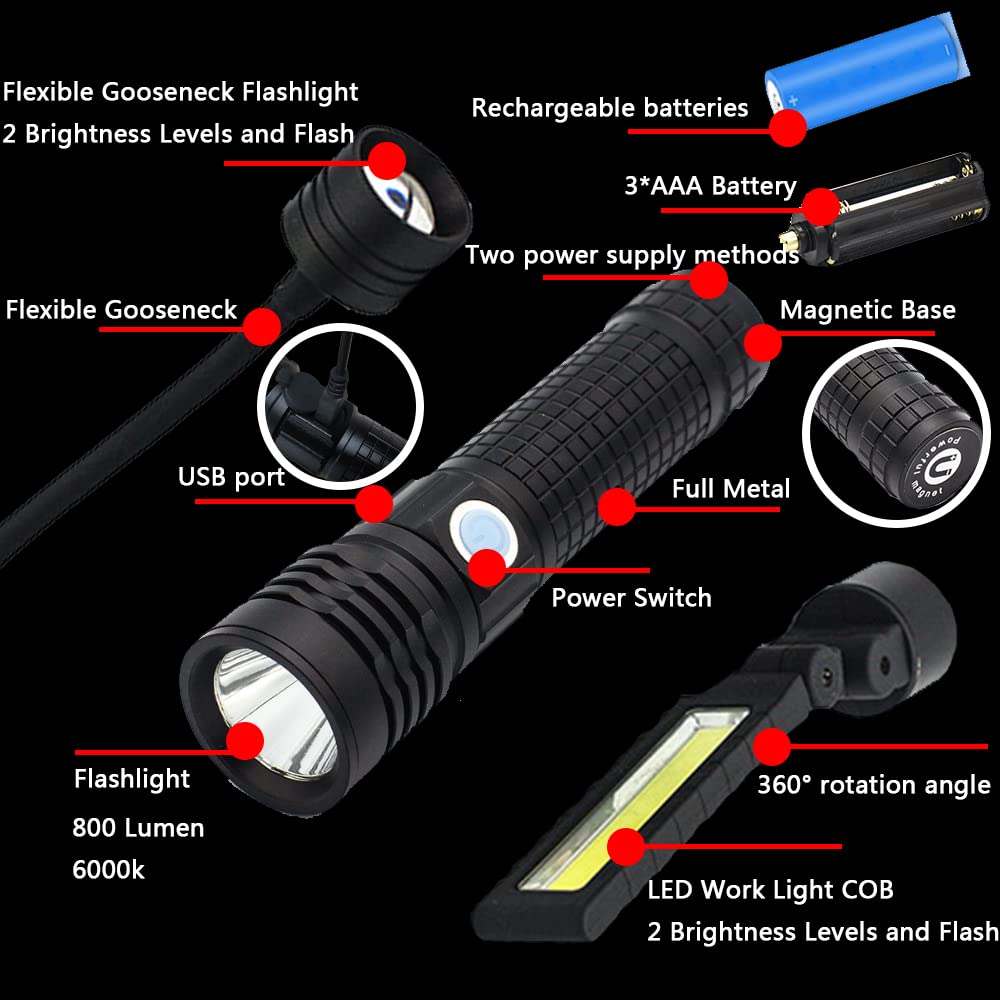 Flexible Gooseneck Flashlight
2 Brightness Levels and Flash

Rechargeable batteries

3*AAA Battery

Two power supply methods

Flexible Gooseneck

Magnetic Base

powerful magnet

USB port

Full Metal

Power Switch

Flashlight
800 Lumen
6000k

360° rotation angle

LED Work Light COB
2 Brightness Levels and Flash