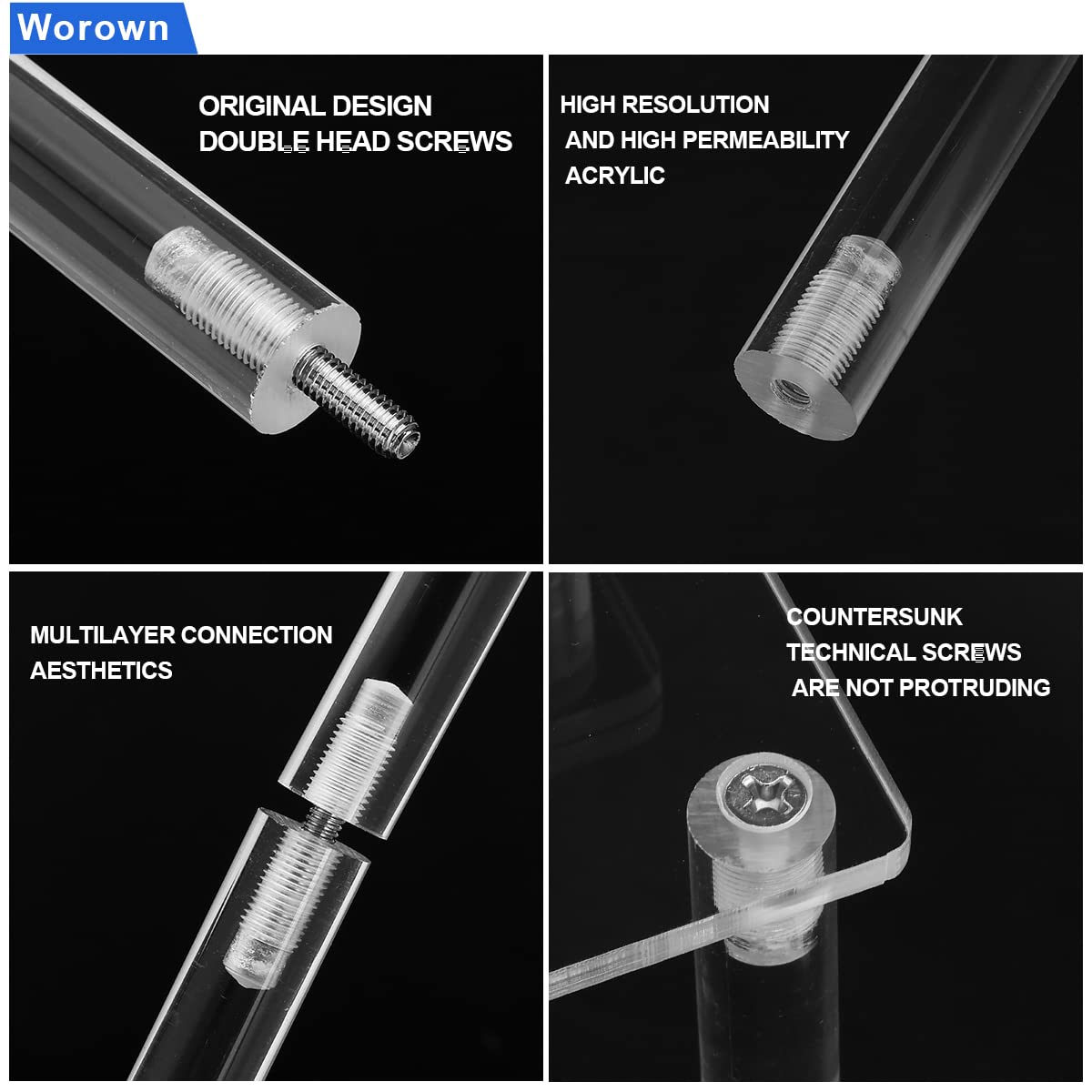 Worown

ORIGINAL DESIGN
DOUBLE HEAD SCREWS

HIGH RESOLUTION
AND HIGH PERMEABILITY
ACRYLIC

MULTILAYER CONNECTION
AESTHETICS

COUNTERSUNK
TECHNICAL SCREWS
ARE NOT PROTRUDING