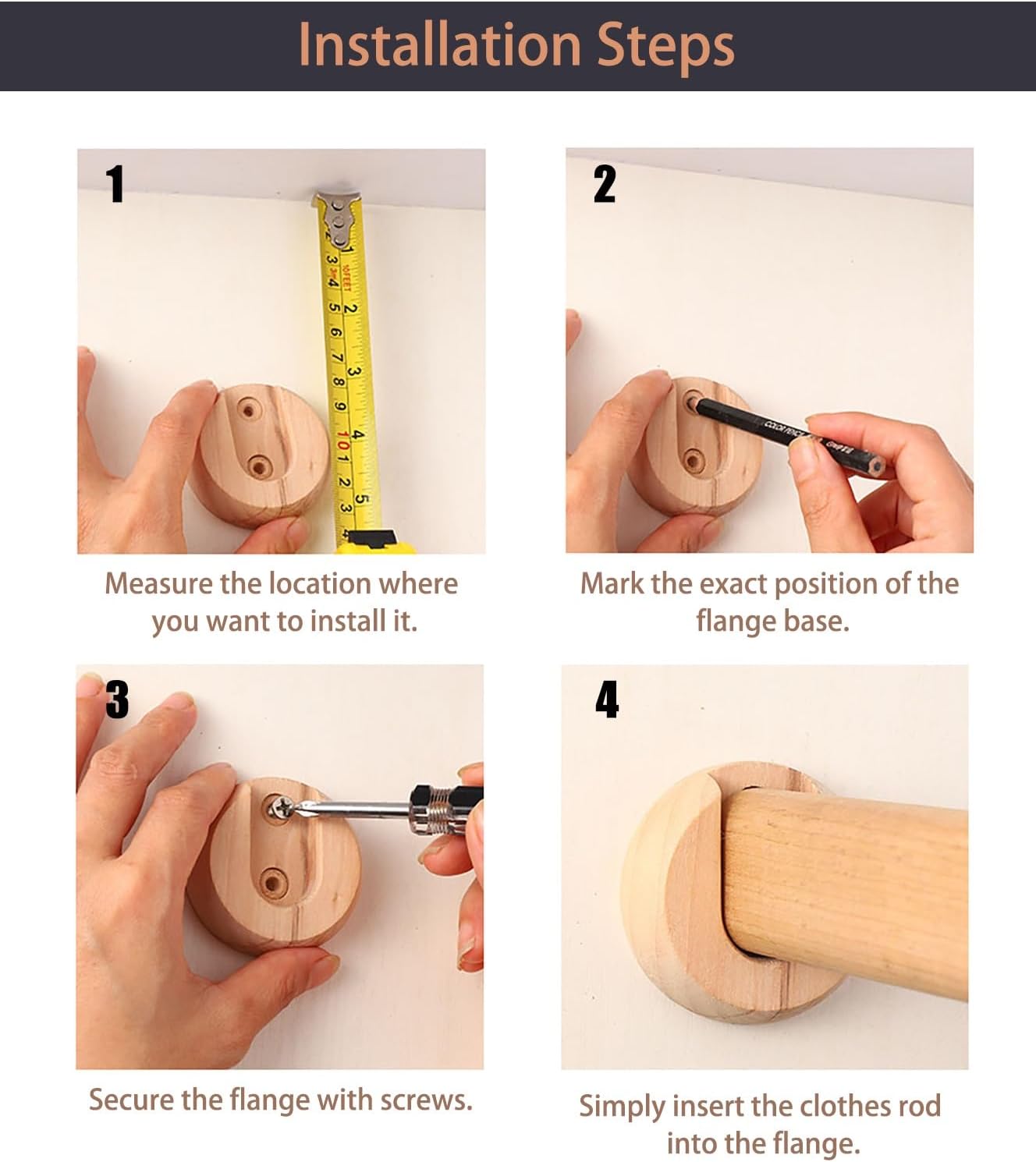 Installation Steps

1

Measure the location where you want to install it.

2

Mark the exact position of the flange base.

3

Secure the flange with screws.

4

Simply insert the clothes rod into the flange.