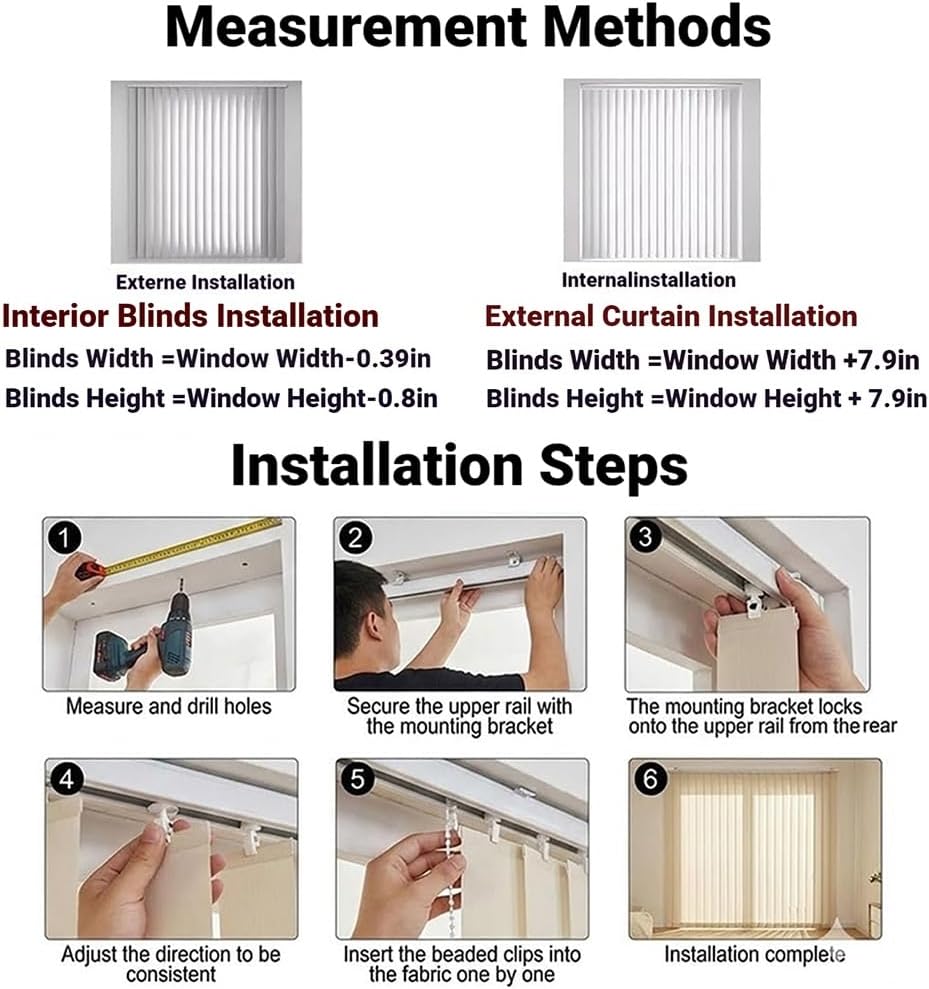 Measurement Methods

Externe Installation

Interior Blinds Installation

Blinds Width =Window Width-0.39in

Blinds Height =Window Height-0.8in

Internalinstallation

External Curtain Installation

Blinds Width =Window Width +7.9in

Blinds Height =Window Height + 7.9in

Installation Steps

1
Measure and drill holes

2
Secure the upper rail with the mounting bracket

3
The mounting bracket locks onto the upper rail from the rear

4
Adjust the direction to be consistent

5
Insert the beaded clips into the fabric one by one

6
Installation complete