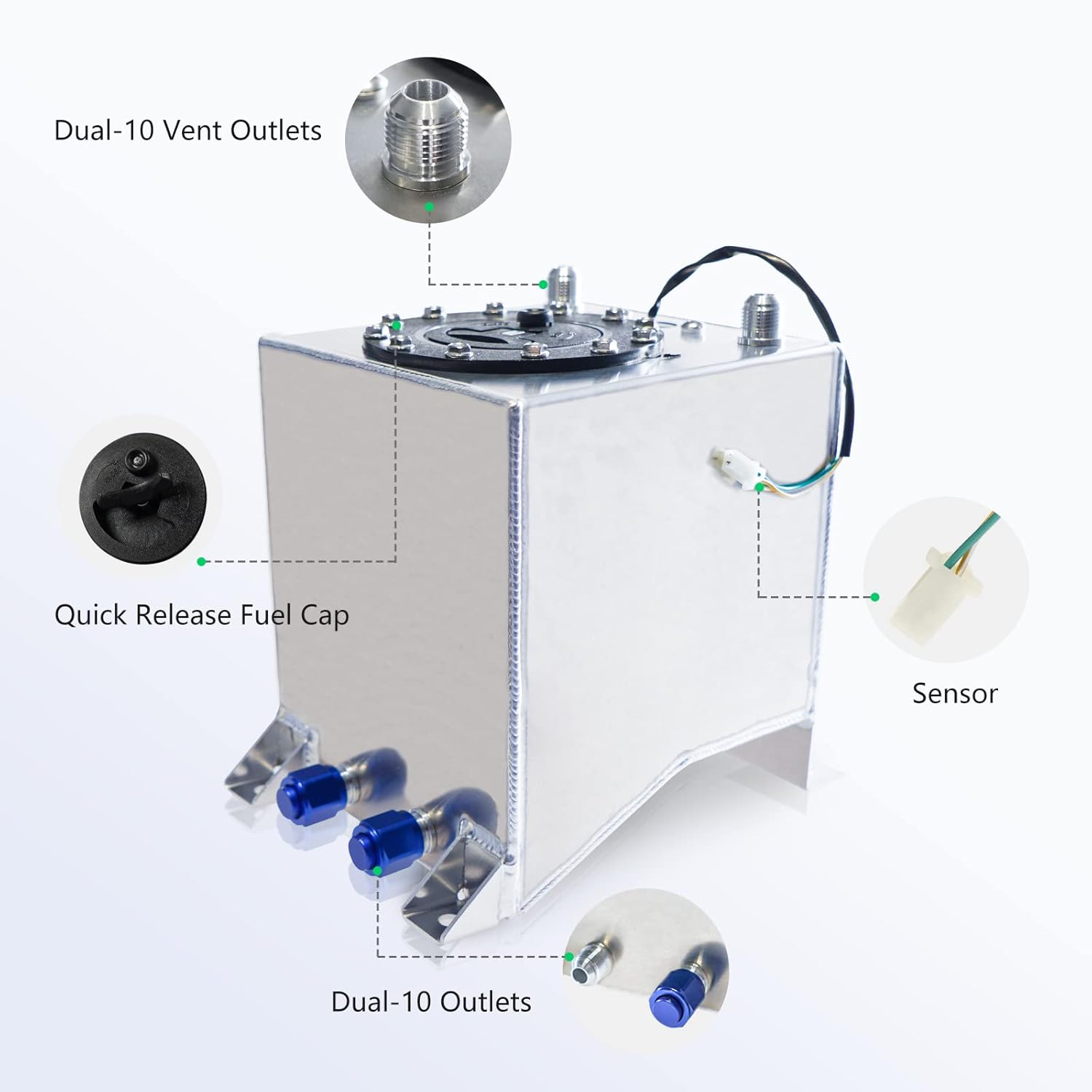 Dual-10 Vent Outlets

Quick Release Fuel Cap

Sensor

Dual-10 Outlets