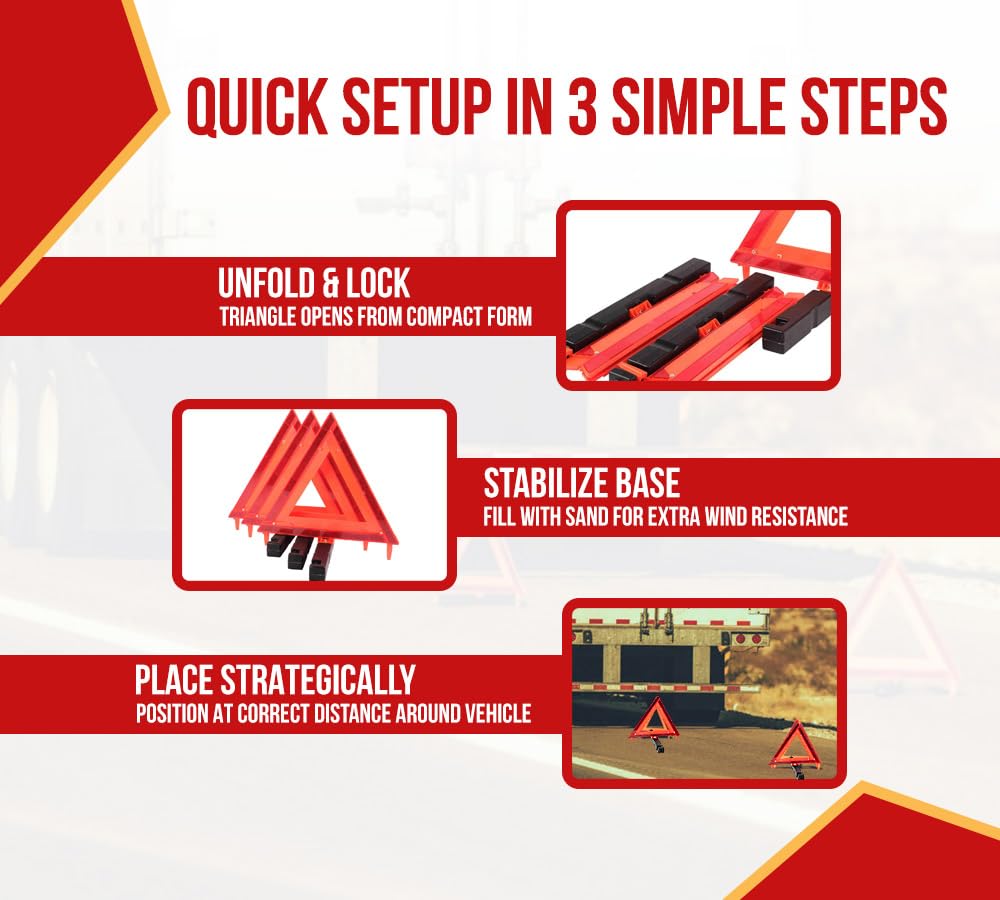 QUICK SETUP IN 3 SIMPLE STEPS

UNFOLD & LOCK
TRIANGLE OPENS FROM COMPACT FORM

STABILIZE BASE
FILL WITH SAND FOR EXTRA WIND RESISTANCE

PLACE STRATEGICALLY
POSITION AT CORRECT DISTANCE AROUND VEHICLE